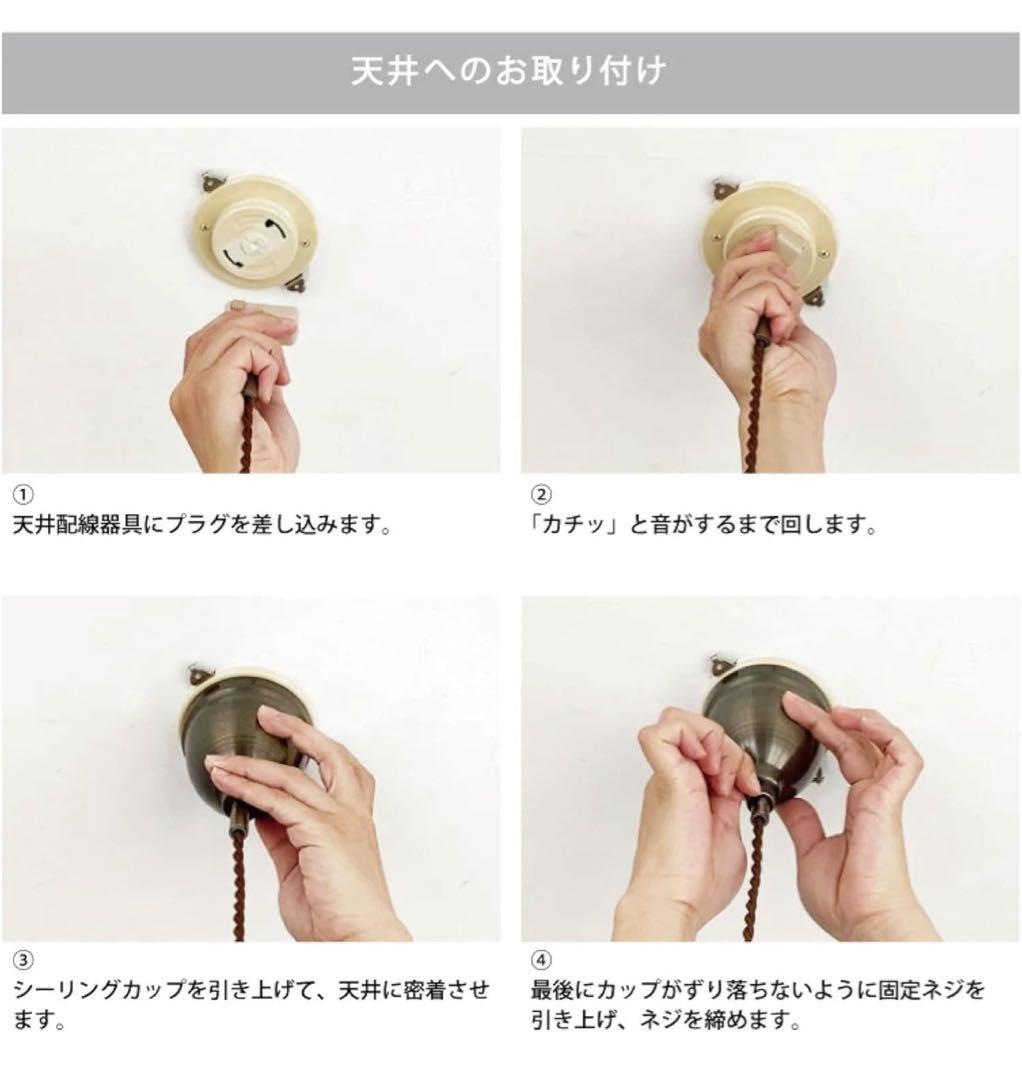 天井へのお取り付け

①
天井配線器具にプラグを差し込みます。

②
「カチッ」と音がするまで回します。

③
シーリングカップを引き上げて、天井に密着させます。

④
最後にカップがずり落ちないように固定ネジを引き上げ、ネジを締めます。