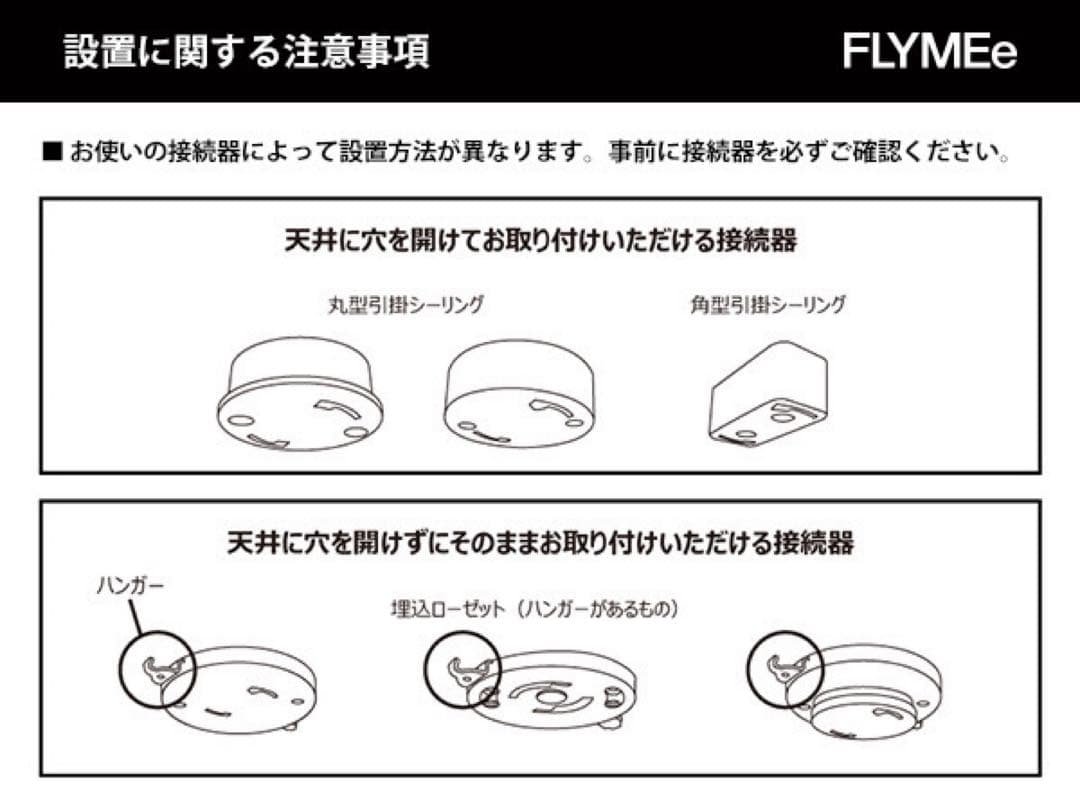 設置に関する注意事項

FLYMEe

■ お使いの接続器によって設置方法が異なります。事前に接続器を必ずご確認ください。

天井に穴を開けてお取り付けいただける接続器

丸型引掛シーリング

角型引掛シーリング

天井に穴を開けずにそのままお取り付けいただける接続器

ハンガー

埋込ローゼット（ハンガーがあるもの）