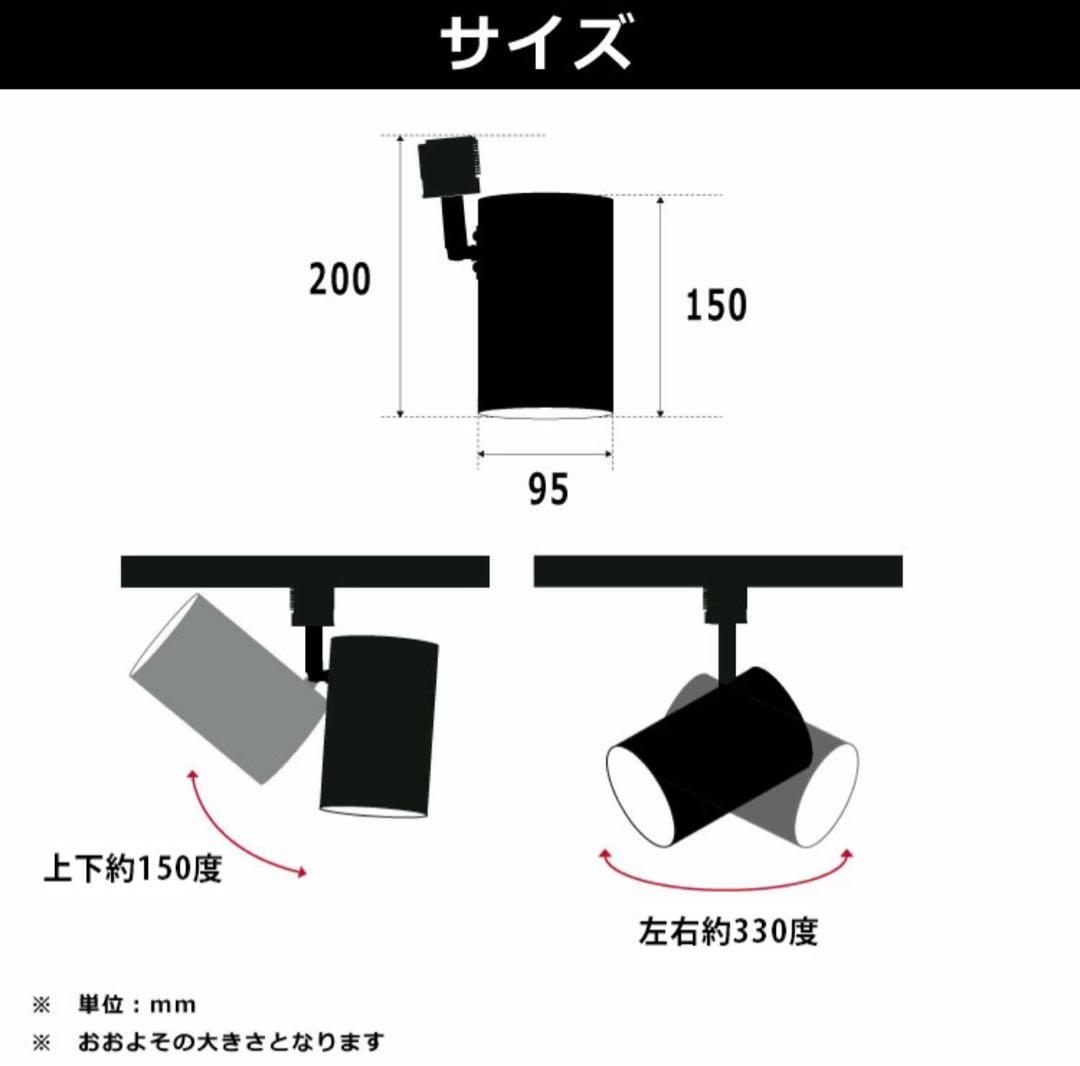 サイズ

200

150

95

上下約150度

左右約330度

※　単位：mm
※　おおよその大きさとなります