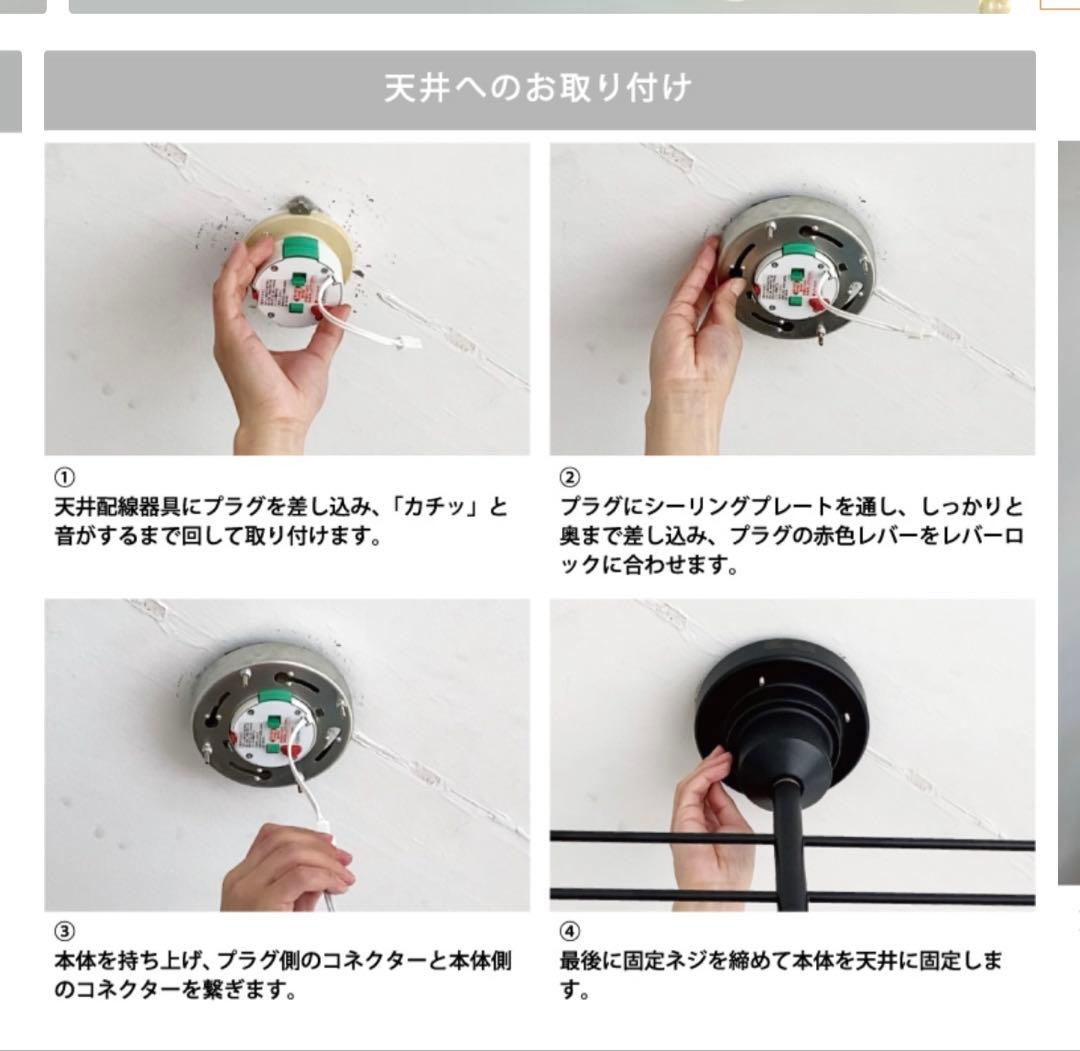 天井へのお取り付け

①
天井配線器具にプラグを差し込み、「カチッ」と音がするまで回して取り付けます。

②
プラグにシーリングプレートを通し、しっかりと奥まで差し込み、プラグの赤色レバーをレバーロックに合わせます。

③
本体を持ち上げ、プラグ側のコネクターと本体側のコネクターを繋ぎます。

④
最後に固定ネジを締めて本体を天井に固定します。