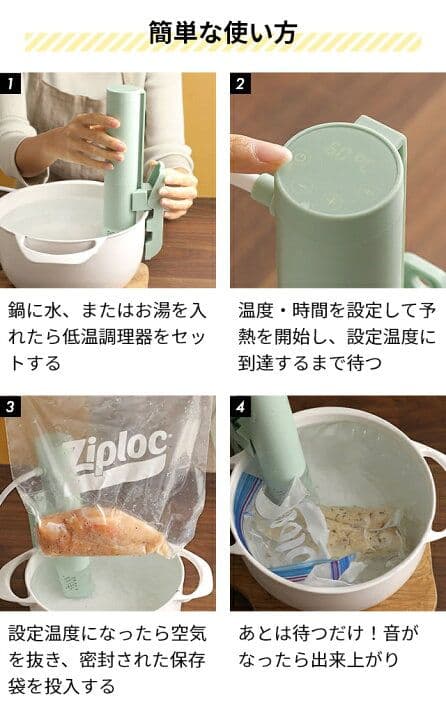 簡単な使い方

1

鍋に水、またはお湯を入れたら低温調理器をセットする

2

温度・時間を設定して予熱を開始し、設定温度に到達するまで待つ

3

Ziploc

設定温度になったら空気を抜き、密封された保存袋を投入する

4

あとは待つだけ！音がなったら出来上がり