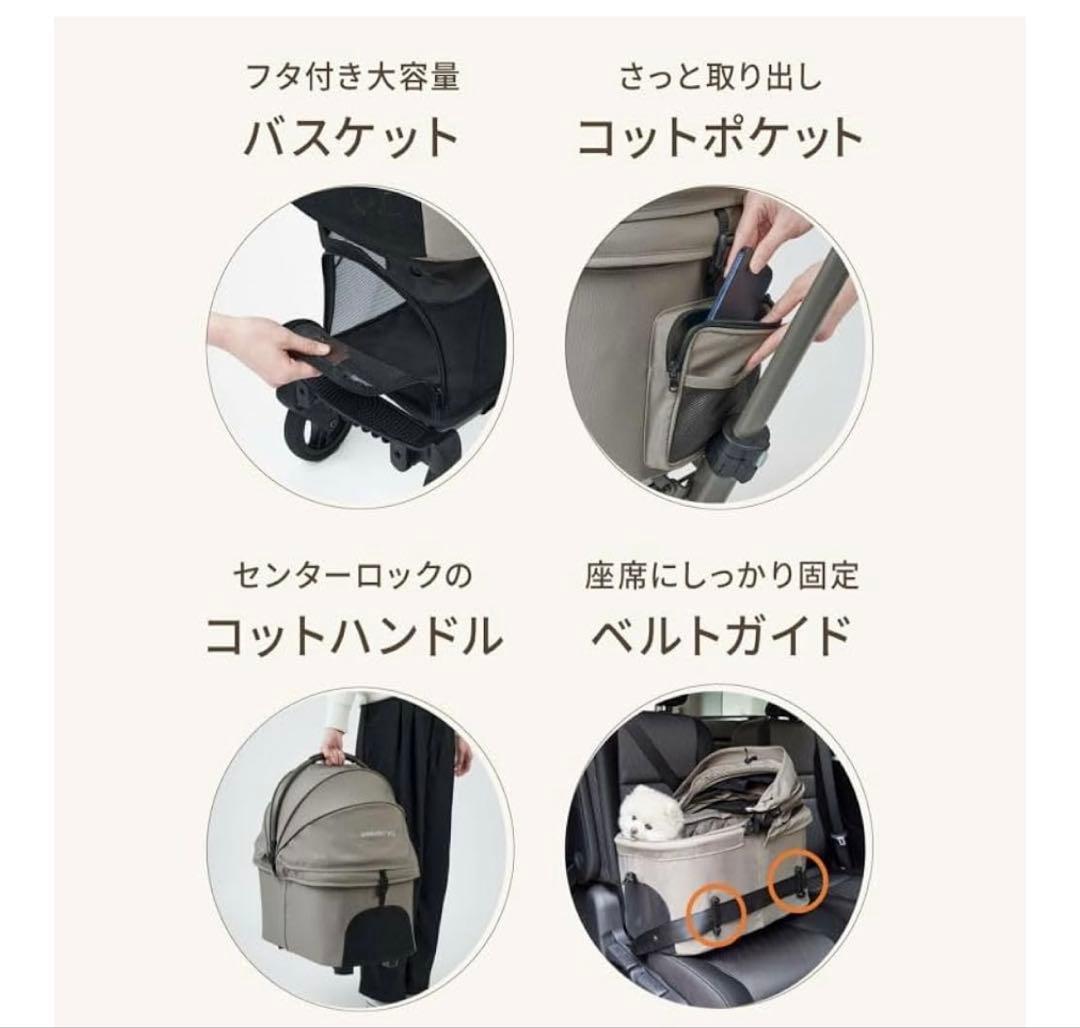 フタ付き大容量
バスケット

さっと取り出し
コットポケット

センターロックの
コットハンドル

座席にしっかり固定
ベルトガイド