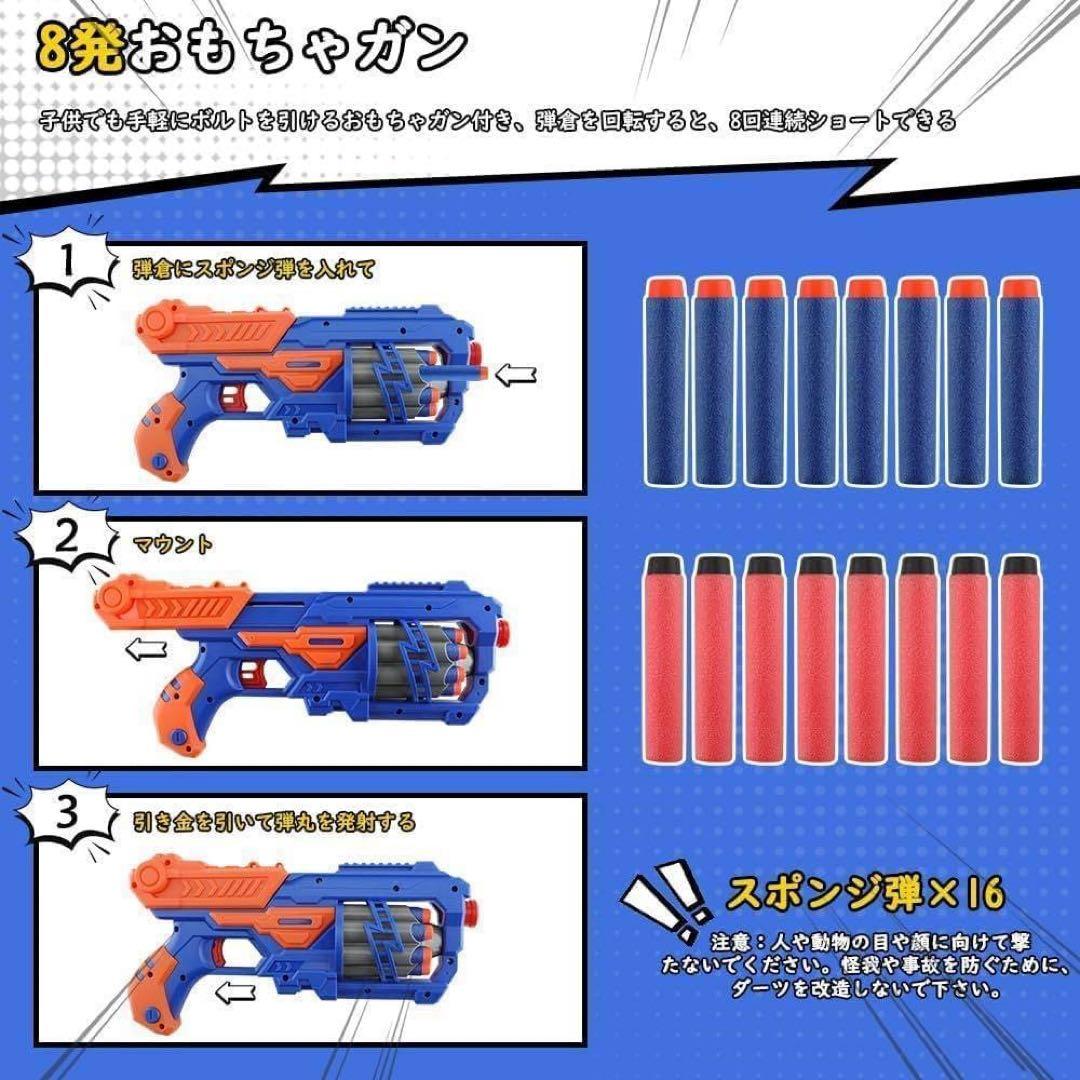 8発おもちゃガン

子供でも手軽にボルトを引けるおもちゃガン付き、弾倉を回転すると、8回連続ショートできる

1 弾倉にスポンジ弾を入れて

2 マウント

3 引き金を引いて弾丸を発射する

スポンジ弾×16

注意：人や動物の目や顔に向けて撃たないでください。怪我や事故を防ぐために、ダーツを改造しないで下さい。