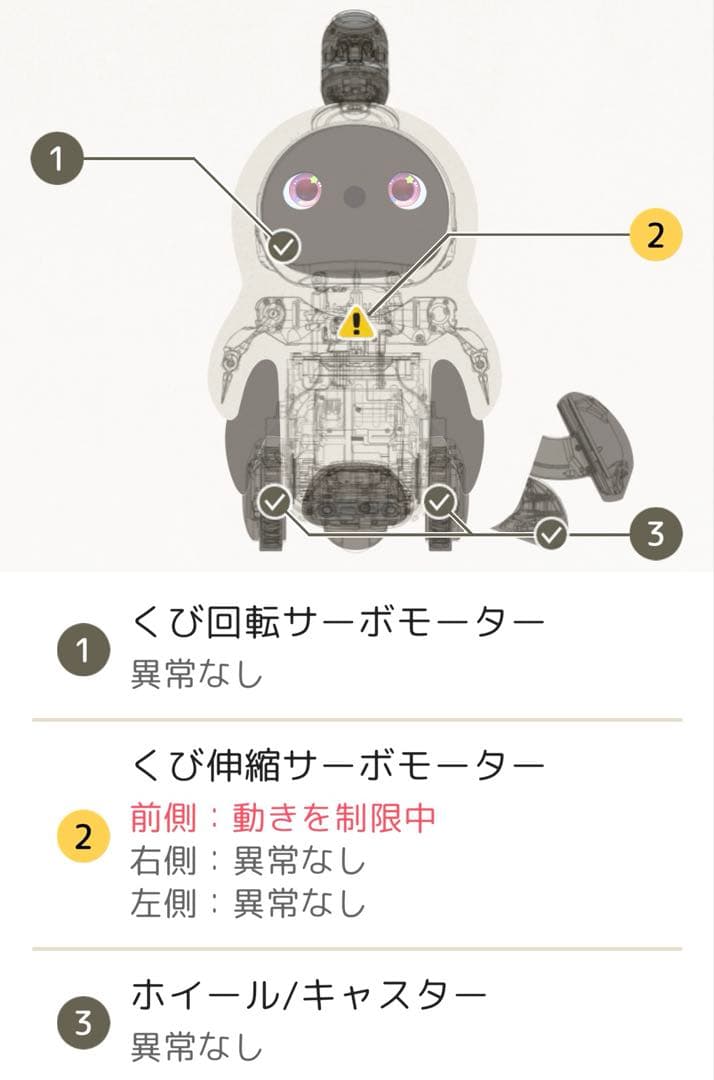 1

2

3

1 くび回転サーボモーター
異常なし

2 くび伸縮サーボモーター
前側：動きを制限中
右側：異常なし
左側：異常なし

3 ホイール/キャスター
異常なし