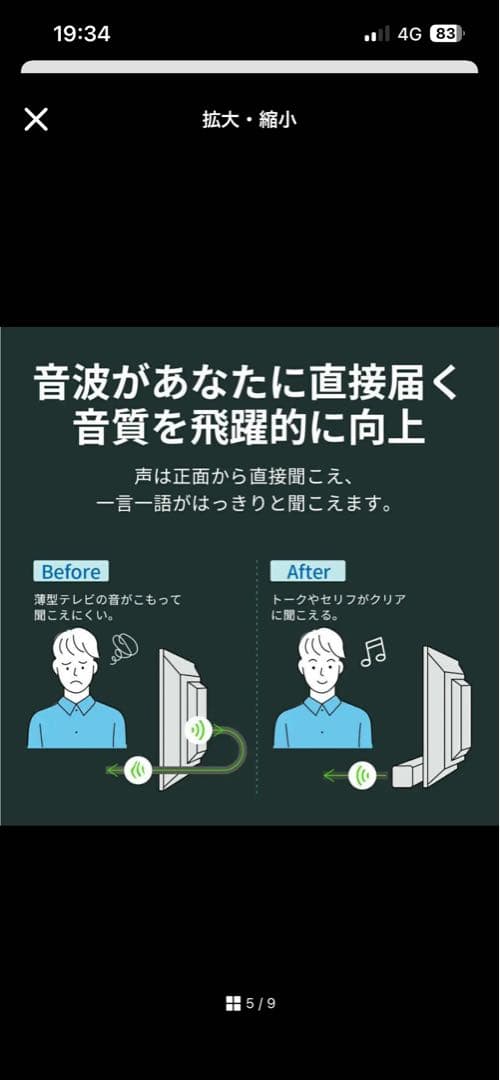 19:34 4G 83

拡大・縮小

音波があなたに直接届く
音質を飛躍的に向上

声は正面から直接聞こえ、
一言一語がはっきりと聞こえます。

Before
薄型テレビの音がこもって聞こえにくい。

After
トークやセリフがクリアに聞こえる。

5 / 9