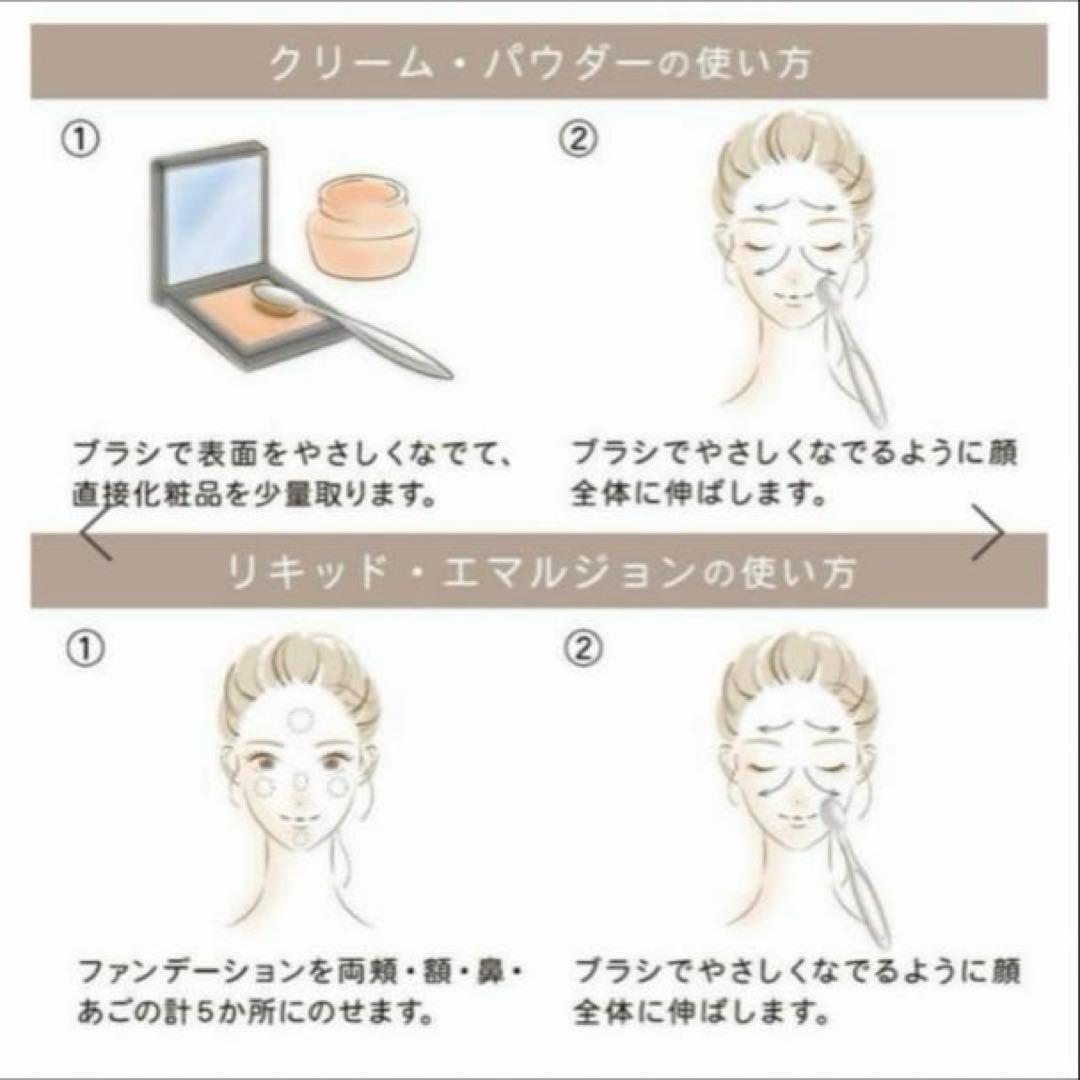 クリーム・パウダーの使い方

①

ブラシで表面をやさしくなでて、直接化粧品を少量取ります。

②

ブラシでやさしくなでるように顔全体に伸ばします。

リキッド・エマルジョンの使い方

①

ファンデーションを両頬・額・鼻・あごの計5か所にのせます。

②

ブラシでやさしくなでるように顔全体に伸ばします。