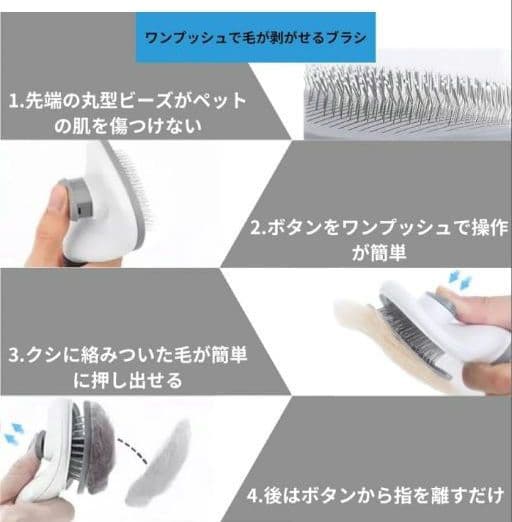 ワンプッシュで毛が剥がせるブラシ

1.先端の丸型ビーズがペットの肌を傷つけない

2.ボタンをワンプッシュで操作が簡単

3.クシに絡みついた毛が簡単に押し出せる

4.後はボタンから指を離すだけ