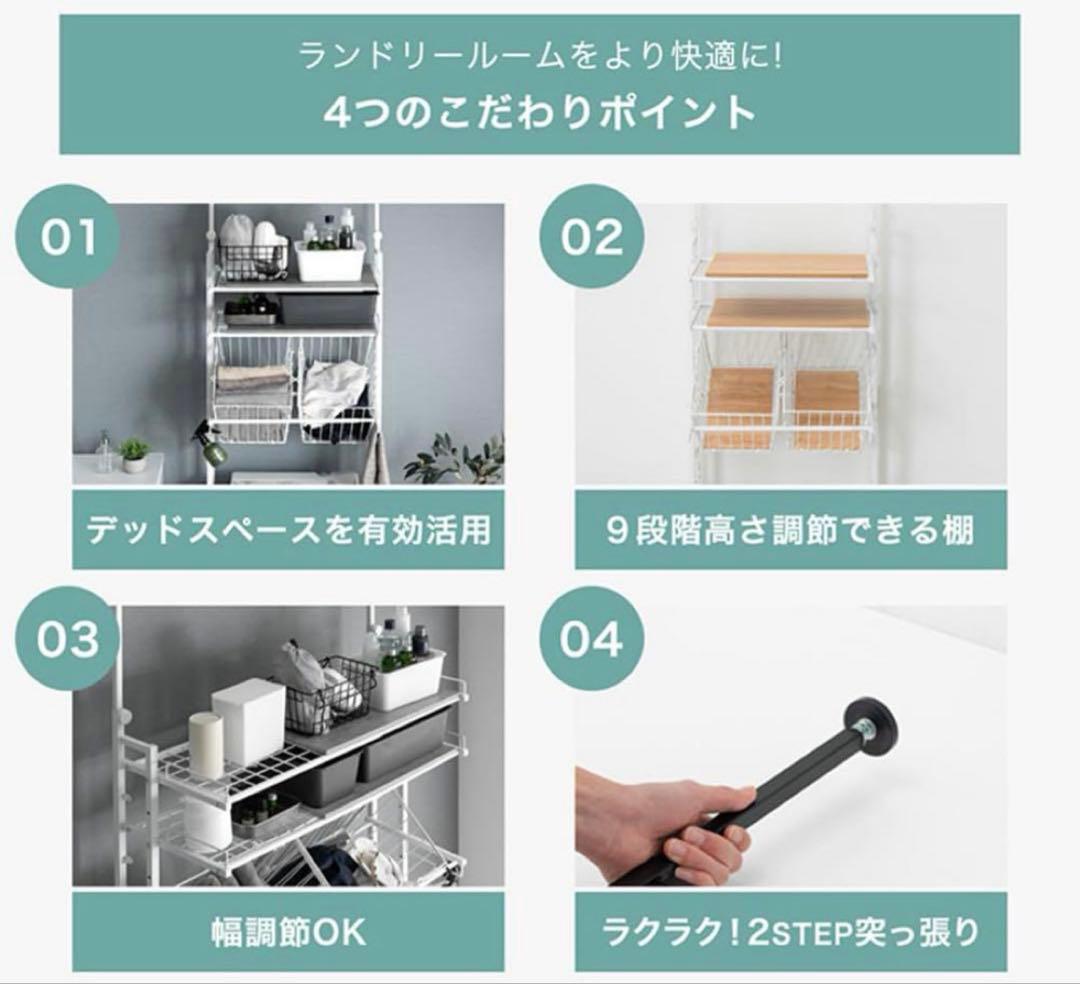 ランドリールームをより快適に!
4つのこだわりポイント

01

デッドスペースを有効活用

02

9段階高さ調節できる棚

03

幅調節OK

04

ラクラク!2STEP突っ張り