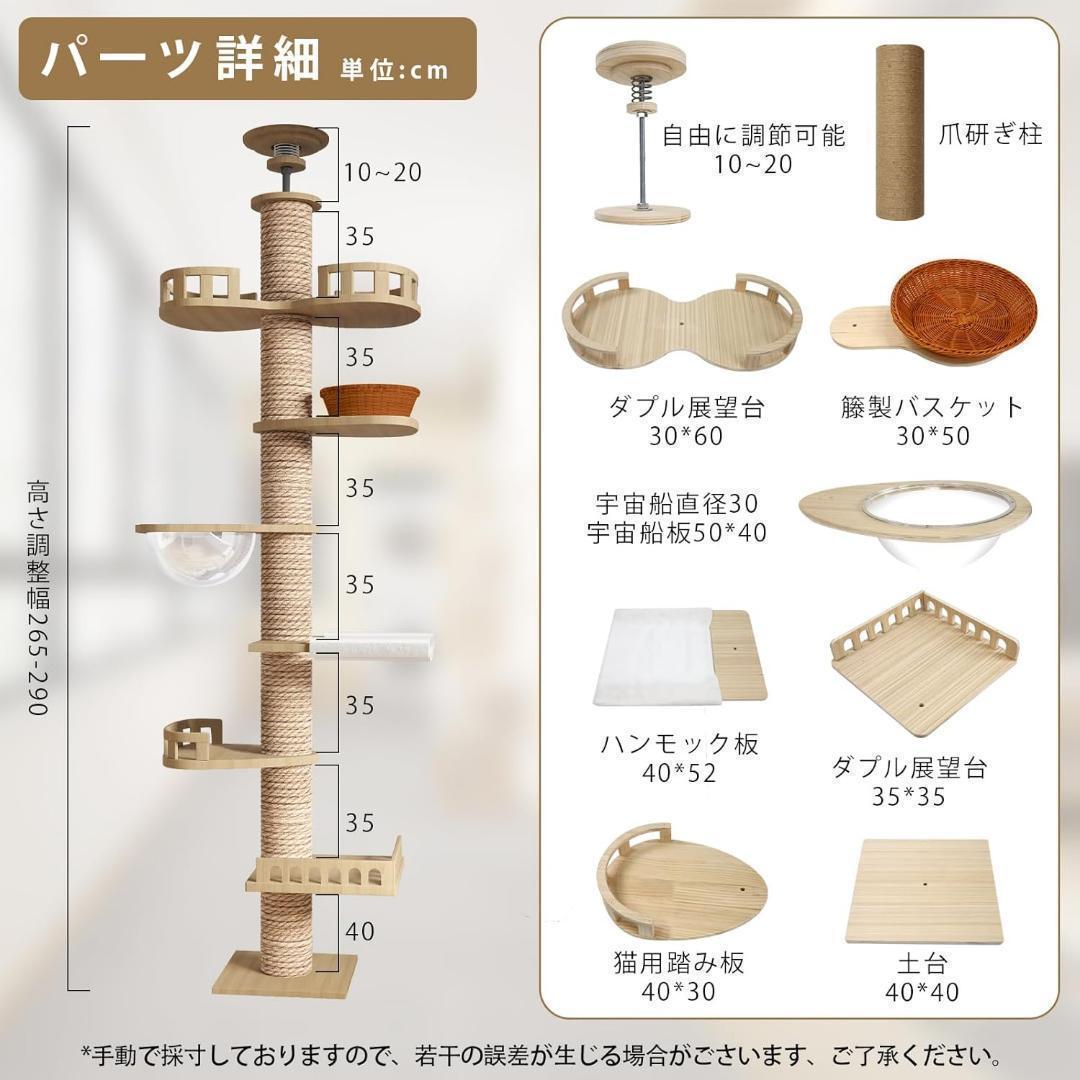 パーツ詳細 単位:cm

高さ調整幅265-290

10~20
35
35
35
35
35
35
40

自由に調節可能
10~20

爪研ぎ柱

ダブル展望台
30*60

籐製バスケット
30*50

宇宙船直径30
宇宙船板50*40

ハンモック板
40*52

ダブル展望台
35*35

猫用踏み板
40*30

土台
40*40

*手動で採寸しておりますので、若干の誤差が生じる場合がございます、ご了承ください。