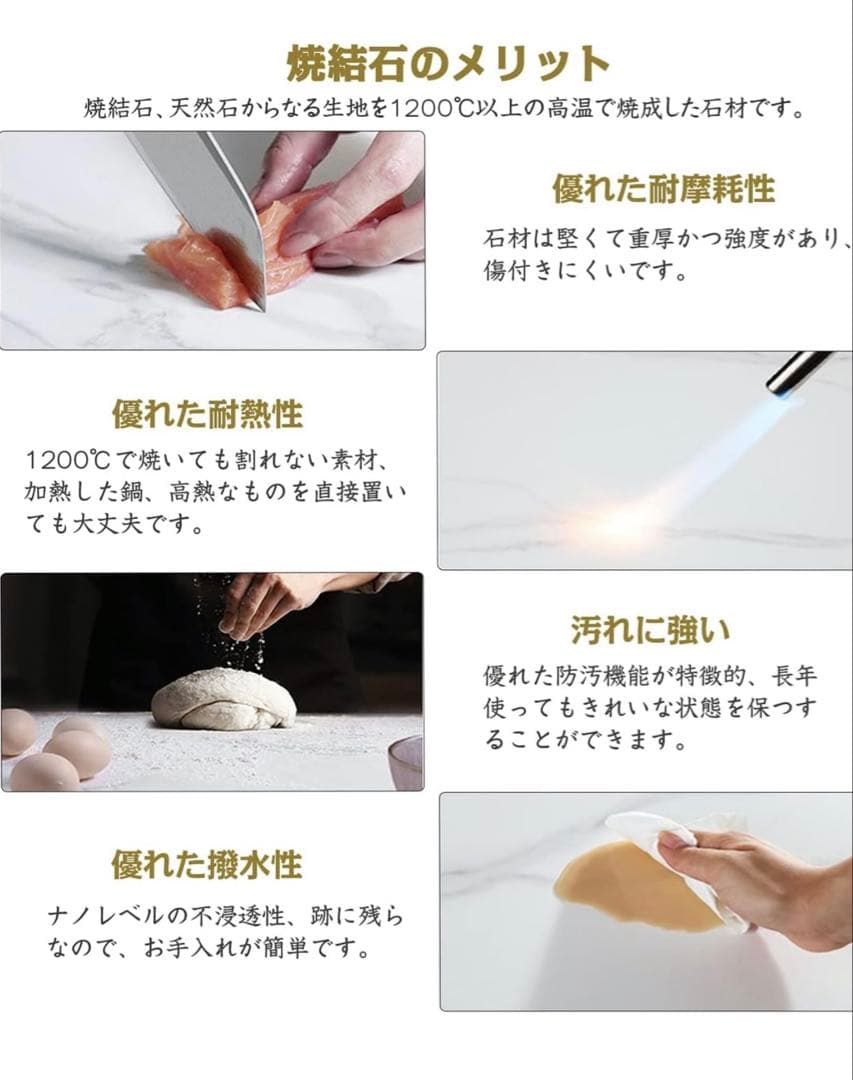 焼結石のメリット
焼結石、天然石からなる生地を1200℃以上の高温で焼成した石材です。

優れた耐摩耗性
石材は堅くて重厚かつ強度があり、傷付きにくいです。

優れた耐熱性
1200℃で焼いても割れない素材、加熱した鍋、高熱なものを直接置いても大丈夫です。

汚れに強い
優れた防汚機能が特徴的、長年使ってもきれいな状態を保つすることができます。

優れた撥水性
ナノレベルの不浸透性、跡に残らなので、お手入れが簡単です。