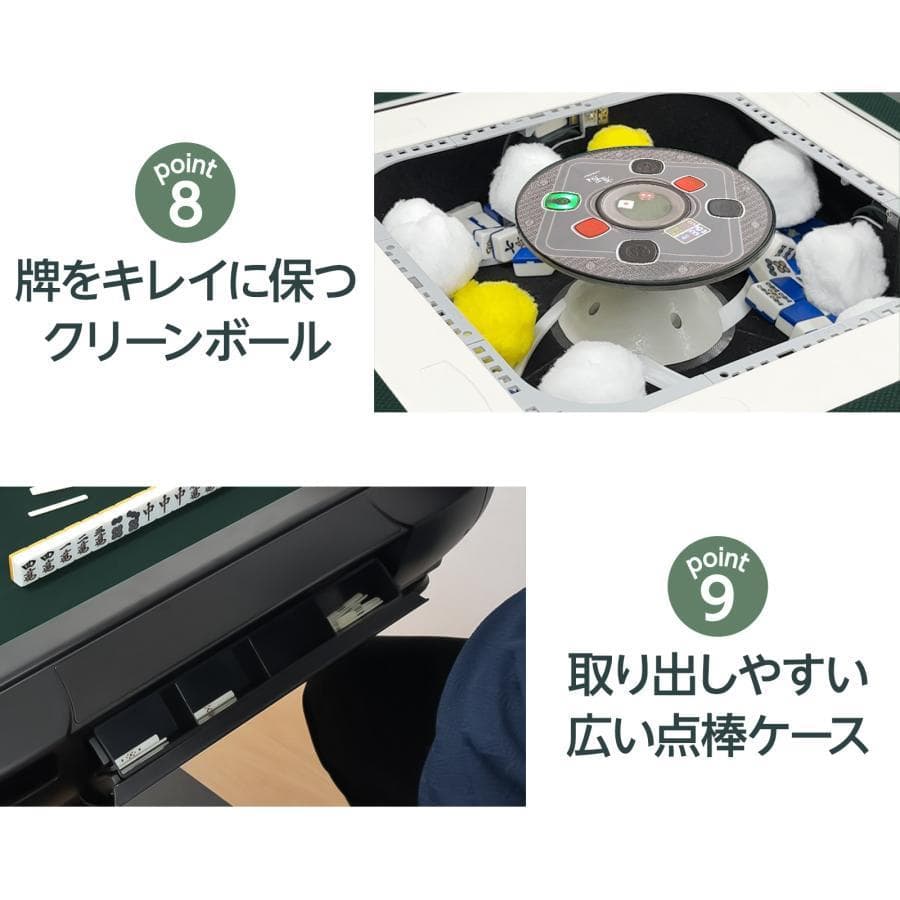 point
8

牌をキレイに保つ
クリーンボール

point
9

取り出しやすい
広い点棒ケース