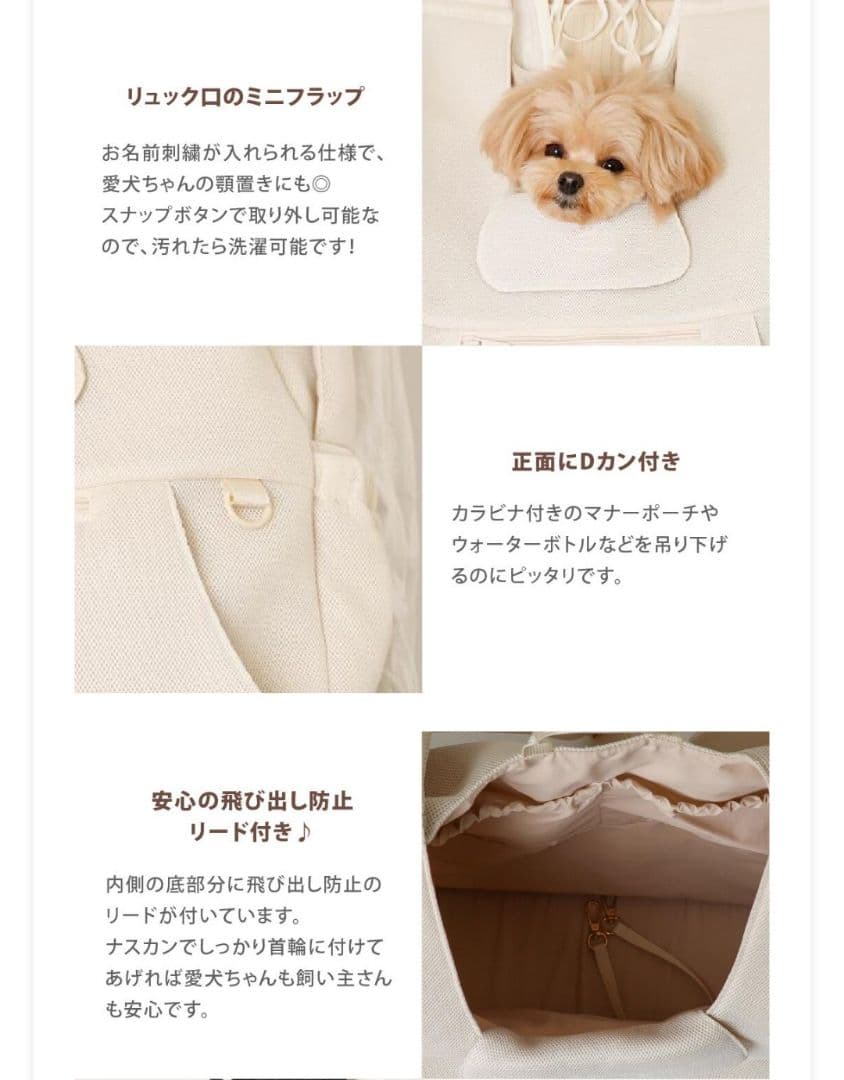 リュック口のミニフラップ

お名前刺繍が入れられる仕様で、愛犬ちゃんの顎置きにも◎
スナップボタンで取り外し可能なので、汚れたら洗濯可能です！

正面にDカン付き

カラビナ付きのマナーポーチやウォーターボトルなどを吊り下げるのにピッタリです。

安心の飛び出し防止リード付き♪

内側の底部分に飛び出し防止のリードが付いています。
ナスカンでしっかり首輪に付けてあげれば愛犬ちゃんも飼い主さんも安心です。