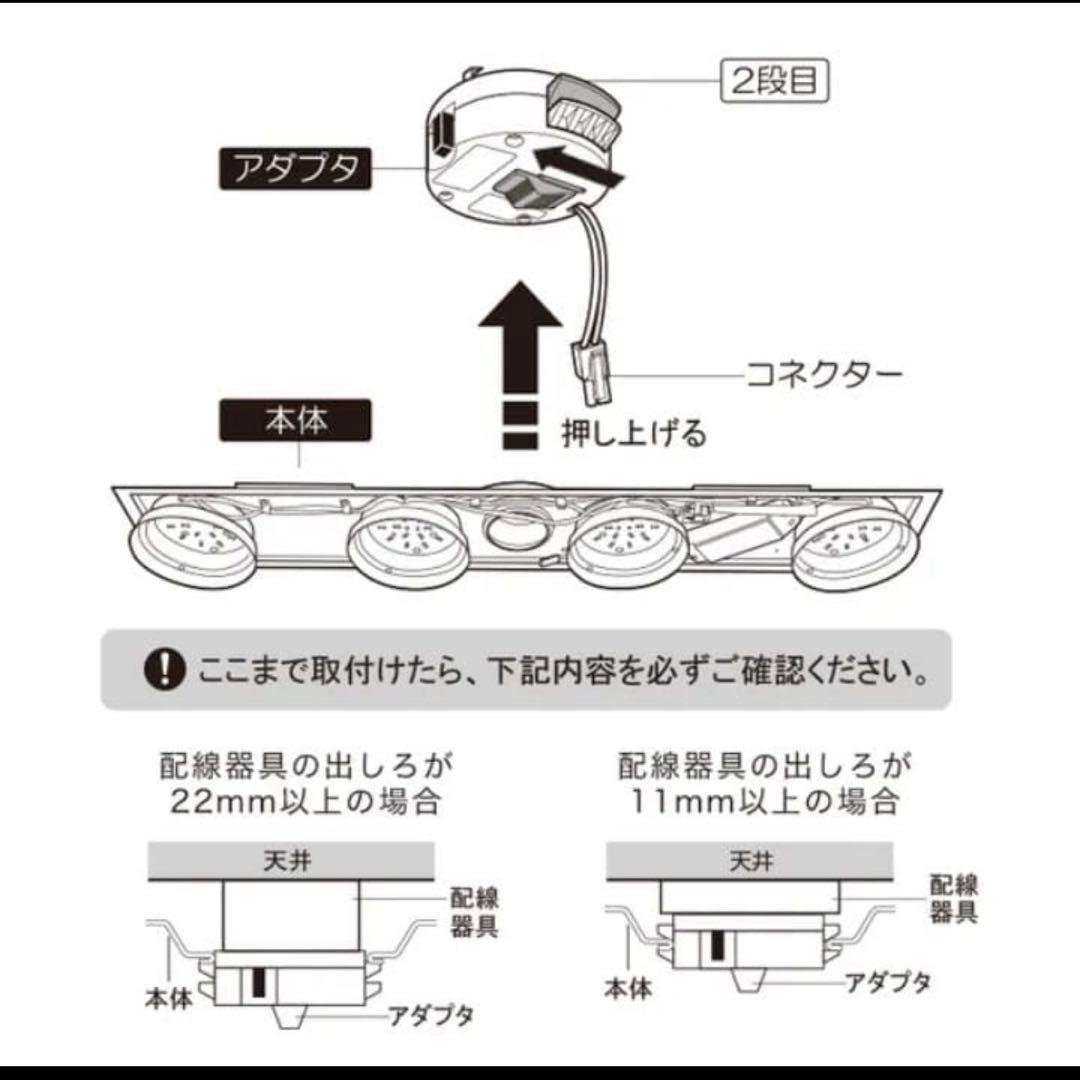 2段目

アダプタ

コネクター

本体

押し上げる

ここまで取付けたら、下記内容を必ずご確認ください。

配線器具の出しろが 22mm以上の場合

天井

配線器具

本体

アダプタ

配線器具の出しろが 11mm以上の場合

天井

配線器具

本体

アダプタ