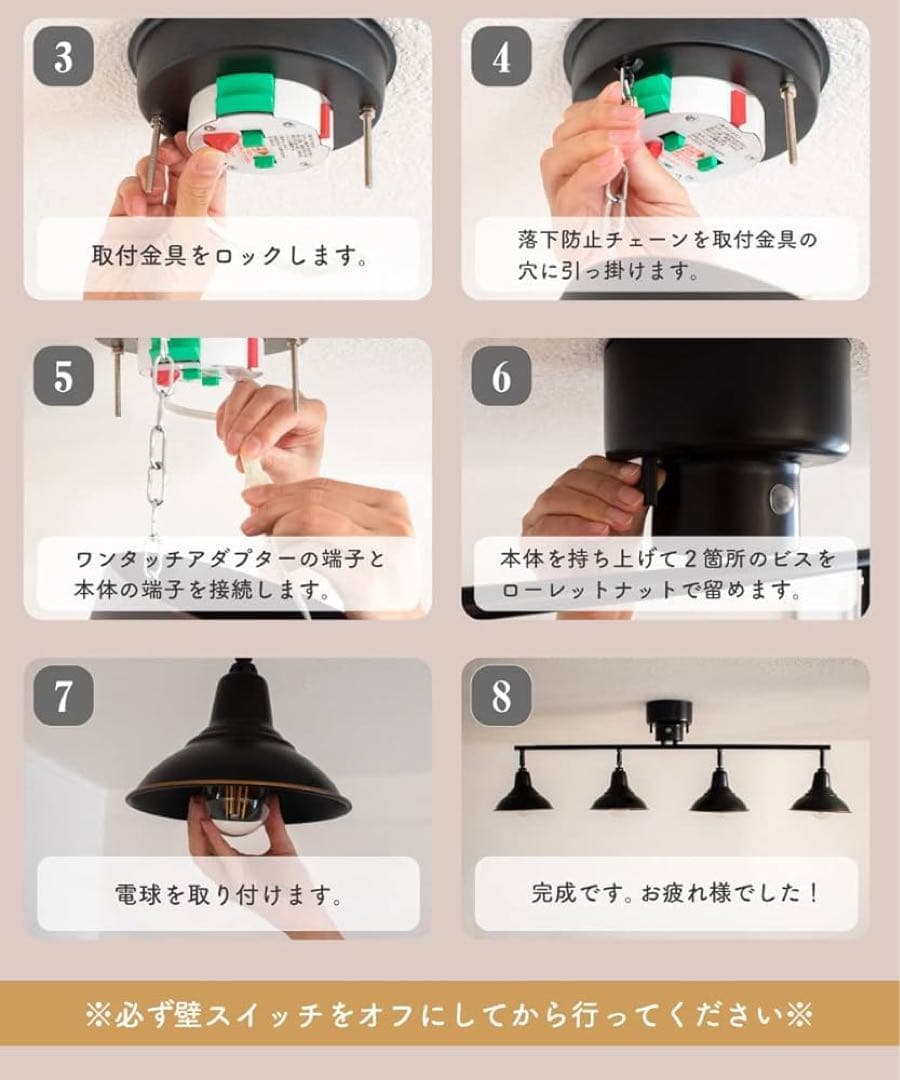 3

取付金具をロックします。

4

落下防止チェーンを取付金具の穴に引っ掛けます。

5

ワンタッチアダプターの端子と本体の端子を接続します。

6

本体を持ち上げて２箇所のビスをローレットナットで留めます。

7

電球を取り付けます。

8

完成です。お疲れ様でした！

※必ず壁スイッチをオフにしてから行ってください※