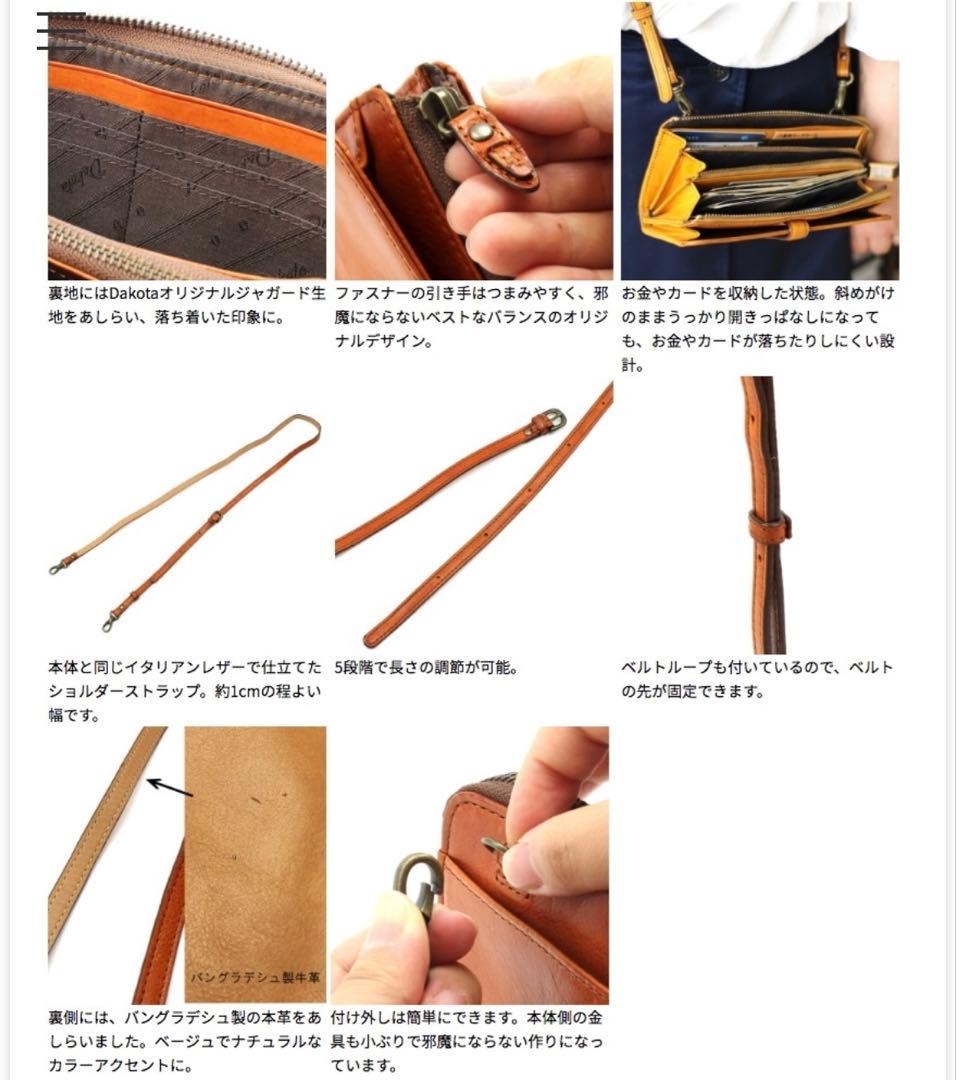 裏地にはDakotaオリジナルジャガード生地をあしらい、落ち着いた印象に。

ファスナーの引き手はつまみやすく、邪魔にならないベストなバランスのオリジナルデザイン。

お金やカードを収納した状態。斜めがけのままうっかり開きっぱなしになっても、お金やカードが落ちたりしにくい設計。

本体と同じイタリアンレザーで仕立てたショルダーストラップ。約1cmの程よい幅です。

5段階で長さの調節が可能。

ベルトループも付いているので、ベルトの先が固定できます。

バングラデシュ製牛革

裏側には、バングラデシュ製の本革をあしらいました。ベージュでナチュラルなカラーアクセントに。

付け外しは簡単にできます。本体側の金具も小ぶりで邪魔にならない作りになっています。