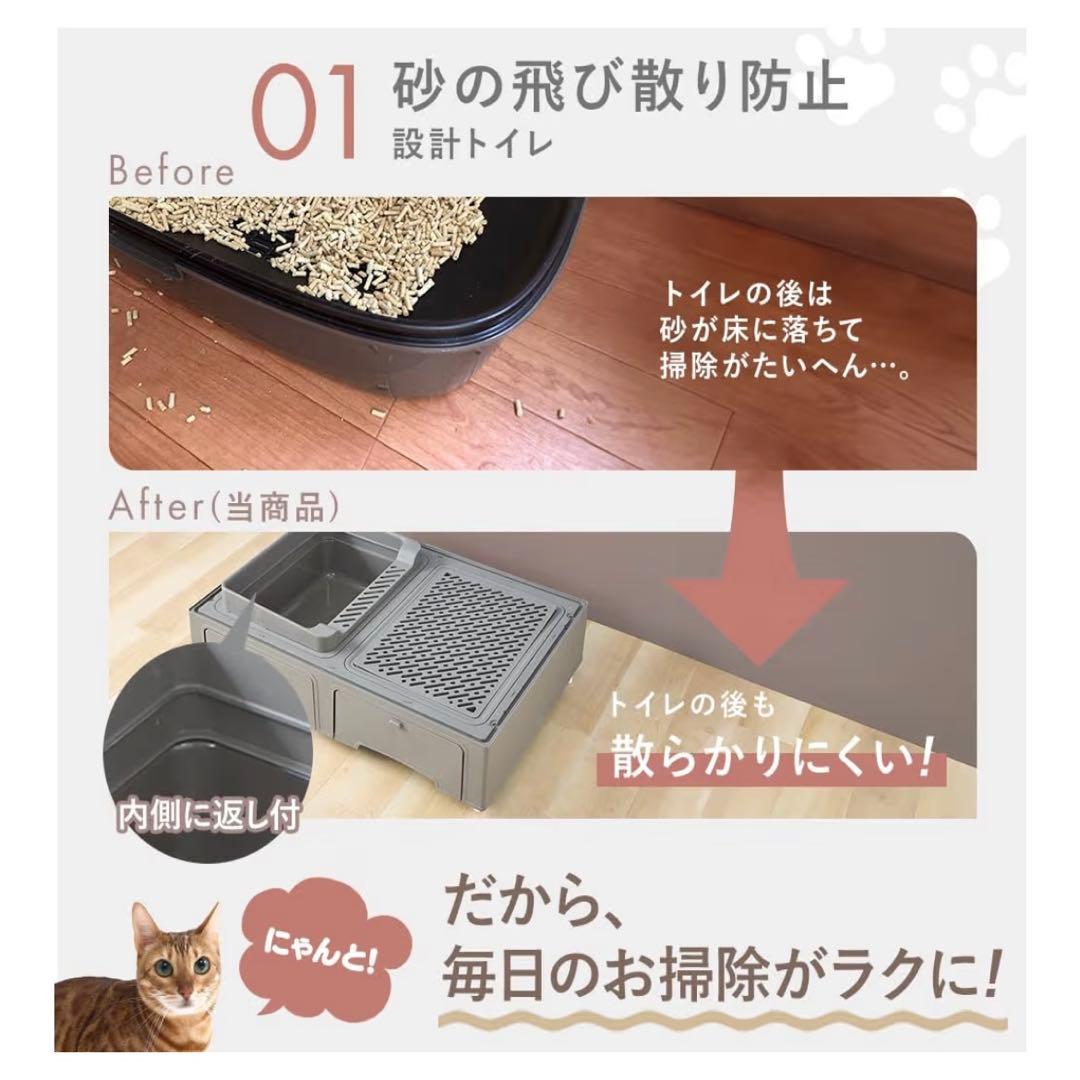 01 砂の飛び散り防止
設計トイレ

Before

トイレの後は
砂が床に落ちて
掃除がたいへん…。

After(当商品)

トイレの後も
散らかりにくい!

内側に返し付

にゃんと!

だから、
毎日のお掃除がラクに!