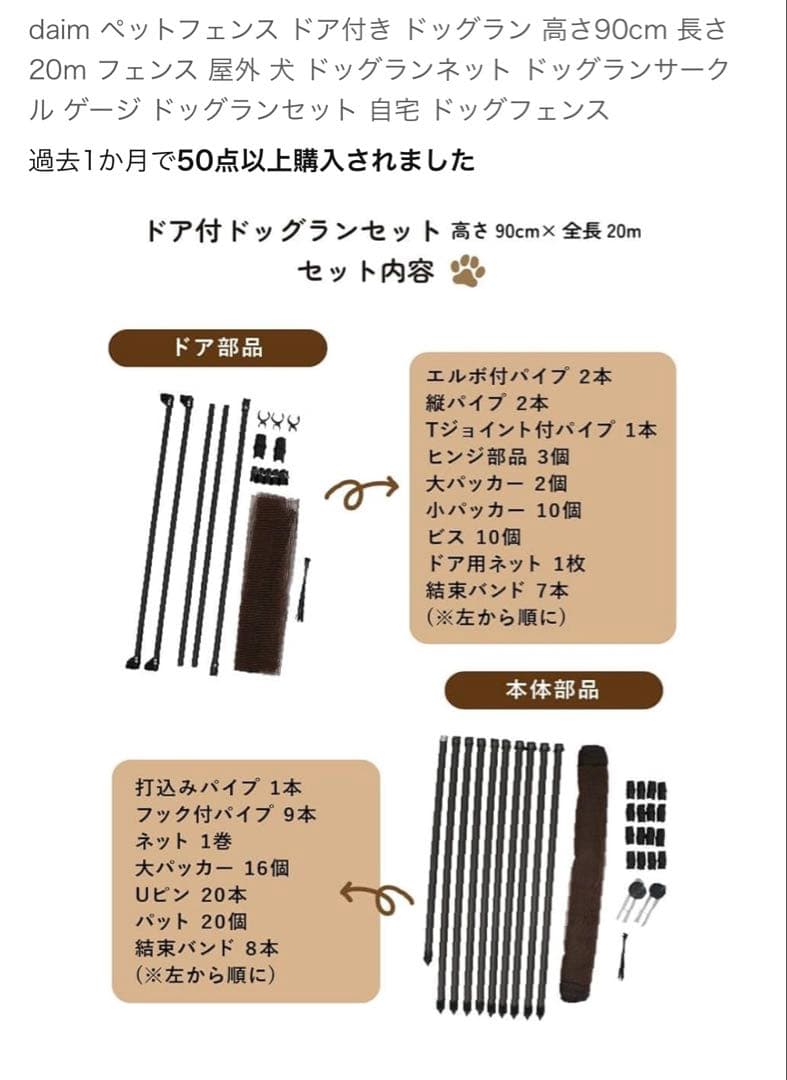 daim ペットフェンス ドア付き ドッグラン 高さ90cm 長さ20m フェンス 屋外 犬 ドッグランネット ドッグランサークル ゲージ ドッグランセット 自宅 ドッグフェンス

過去1か月で50点以上購入されました

ドア付ドッグランセット 高さ 90cm× 全長 20m
セット内容

ドア部品

エルボ付パイプ 2本
縦パイプ 2本
Tジョイント付パイプ 1本
ヒンジ部品 3個
大パッカー 2個
小パッカー 10個
ビス 10個
ドア用ネット 1枚
結束バンド 7本
(※左から順に)

本体部品

打込みパイプ 1本
フック付パイプ 9本
ネット 1巻
大パッカー 16個
Uピン 20本
パット 20個
結束バンド 8本
(※左から順に)