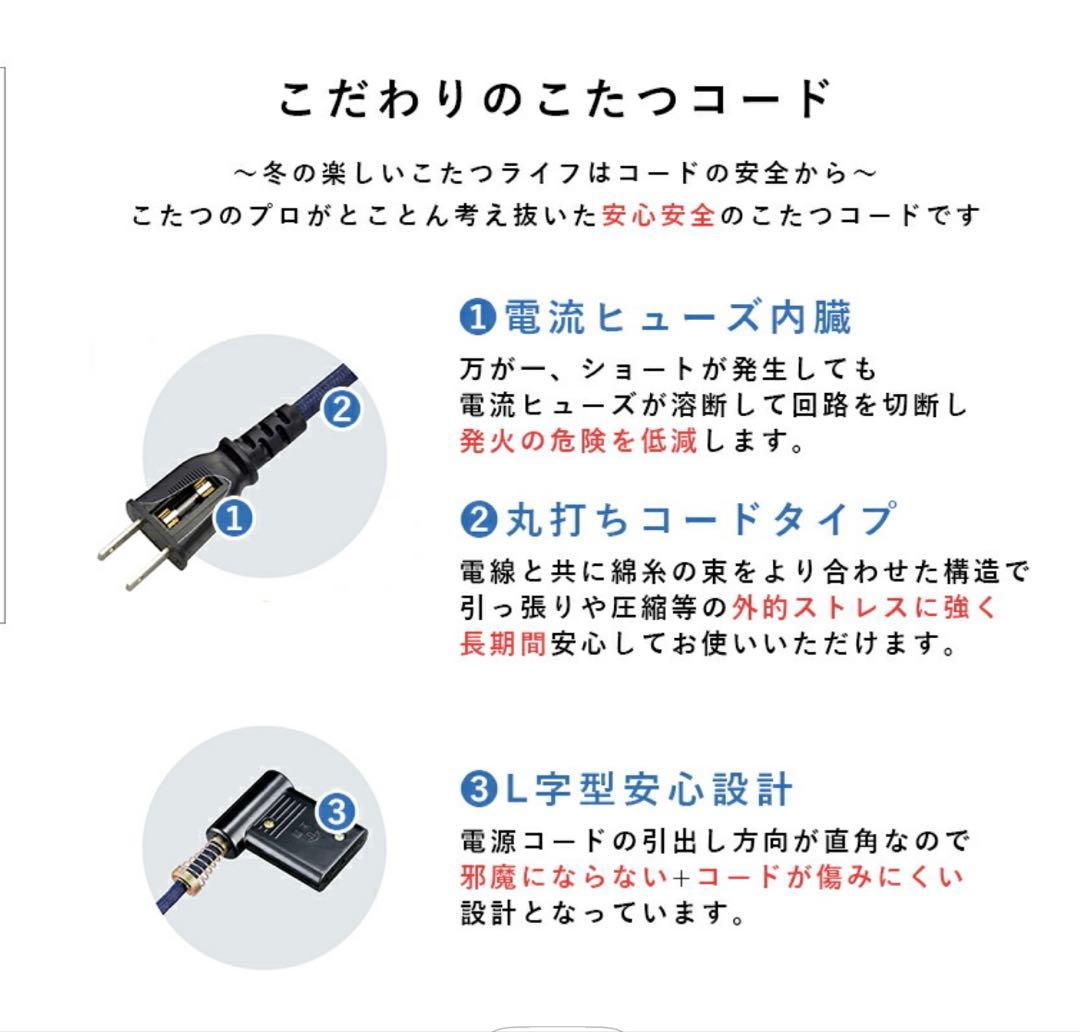 こだわりのこたつコード

～冬の楽しいこたつライフはコードの安全から～
こたつのプロがとことん考え抜いた安心安全のこたつコードです

②
①

❶電流ヒューズ内臓
万が一、ショートが発生しても
電流ヒューズが溶断して回路を切断し
発火の危険を低減します。

❷丸打ちコードタイプ
電線と共に綿糸の束をより合わせた構造で
引っ張りや圧縮等の外的ストレスに強く
長期間安心してお使いいただけます。

③

❸L字型安心設計
電源コードの引出し方向が直角なので
邪魔にならない+コードが傷みにくい
設計となっています。