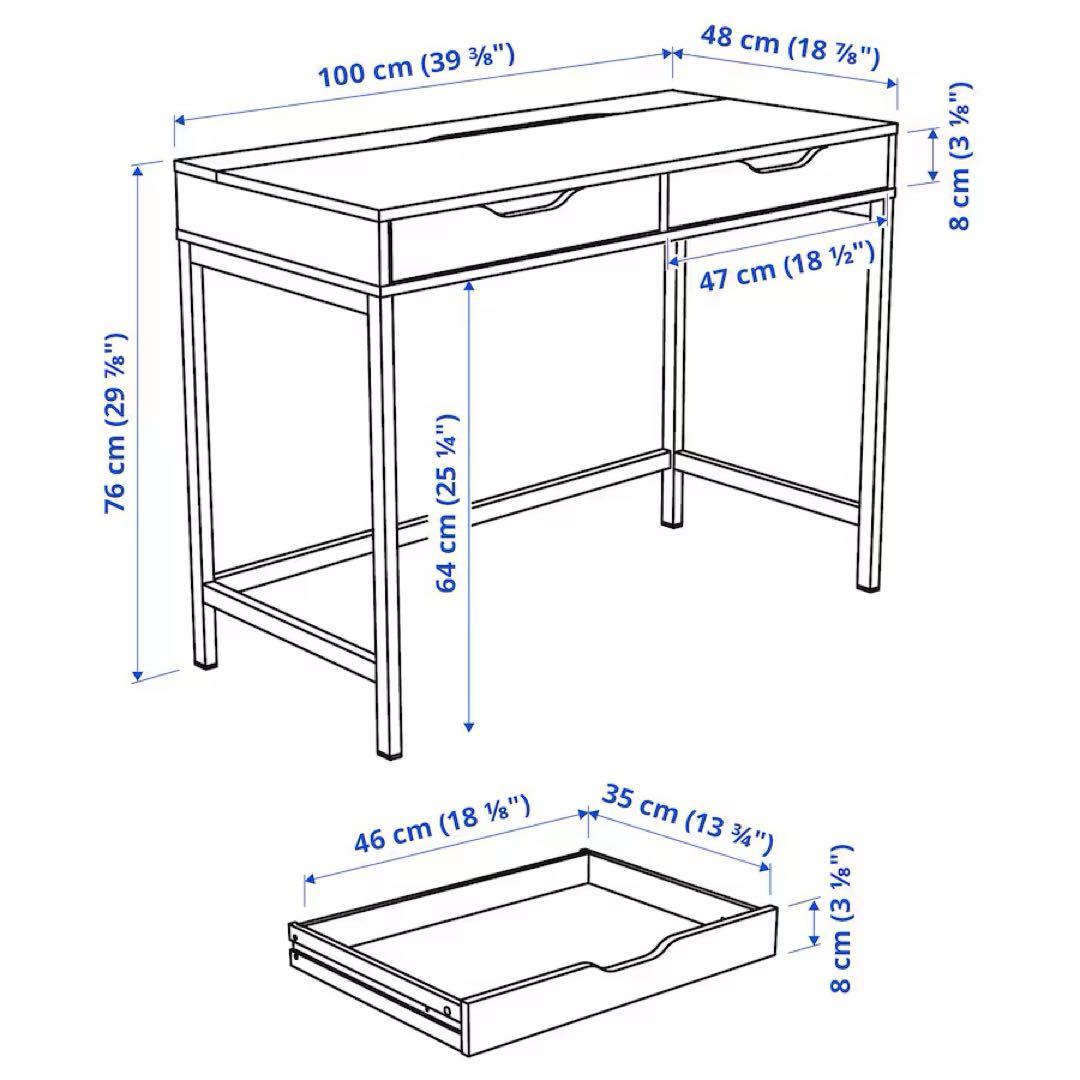 100 cm (39 ⅜")
48 cm (18 ⅞")
8 cm (3 ⅛")
47 cm (18 ½")
76 cm (29 ⅞")
64 cm (25 ¼")
46 cm (18 ⅛")
35 cm (13 ¾")
8 cm (3 ⅛")