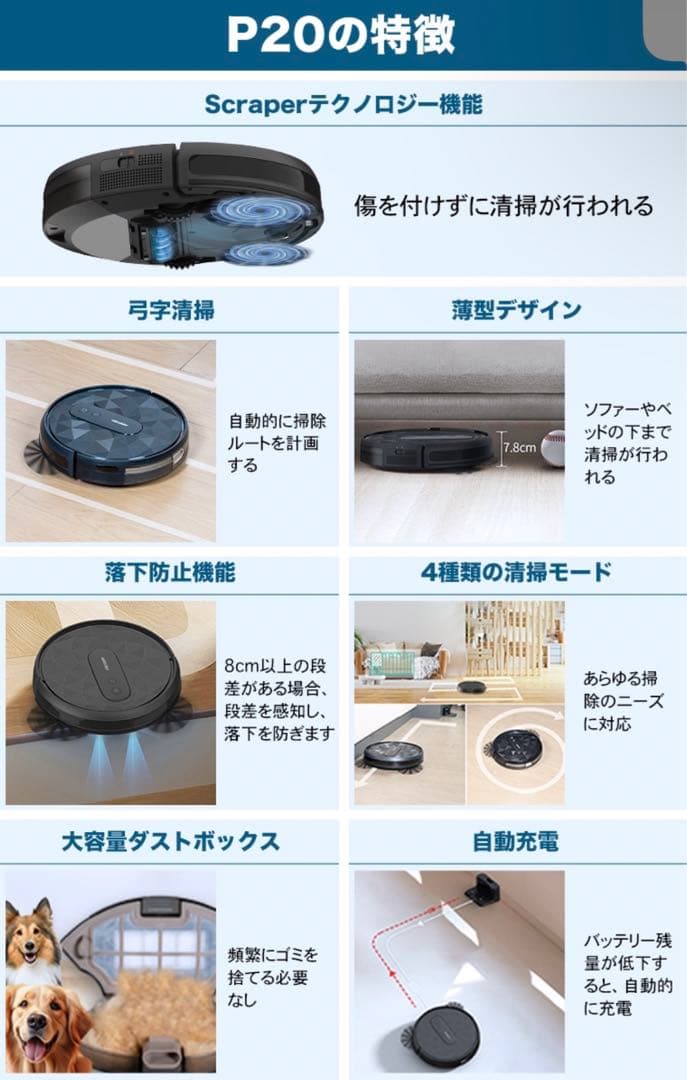 P20の特徴

Scraperテクノロジー機能

傷を付けずに清掃が行われる

弓字清掃

自動的に掃除ルートを計画する

薄型デザイン

7.8cm

ソファーやベッドの下まで清掃が行われる

落下防止機能

8cm以上の段差がある場合、段差を感知し、落下を防ぎます

4種類の清掃モード

あらゆる掃除のニーズに対応

大容量ダストボックス

頻繁にゴミを捨てる必要なし

自動充電

バッテリー残量が低下すると、自動的に充電