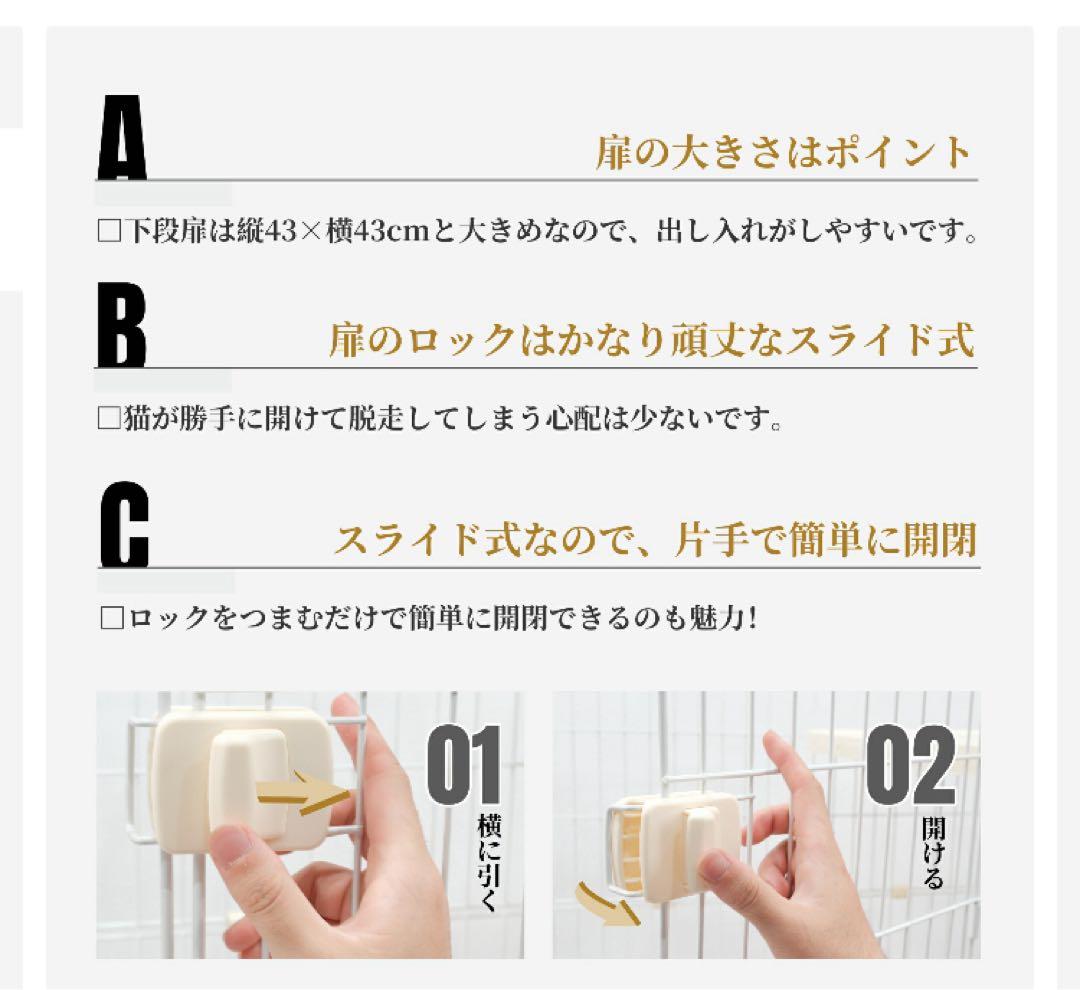 A
扉の大きさはポイント

□下段扉は縦43×横43cmと大きめなので、出し入れがしやすいです。

B
扉のロックはかなり頑丈なスライド式

□猫が勝手に開けて脱走してしまう心配は少ないです。

C
スライド式なので、片手で簡単に開閉

□ロックをつまむだけで簡単に開閉できるのも魅力!

01
横に引く

02
開ける