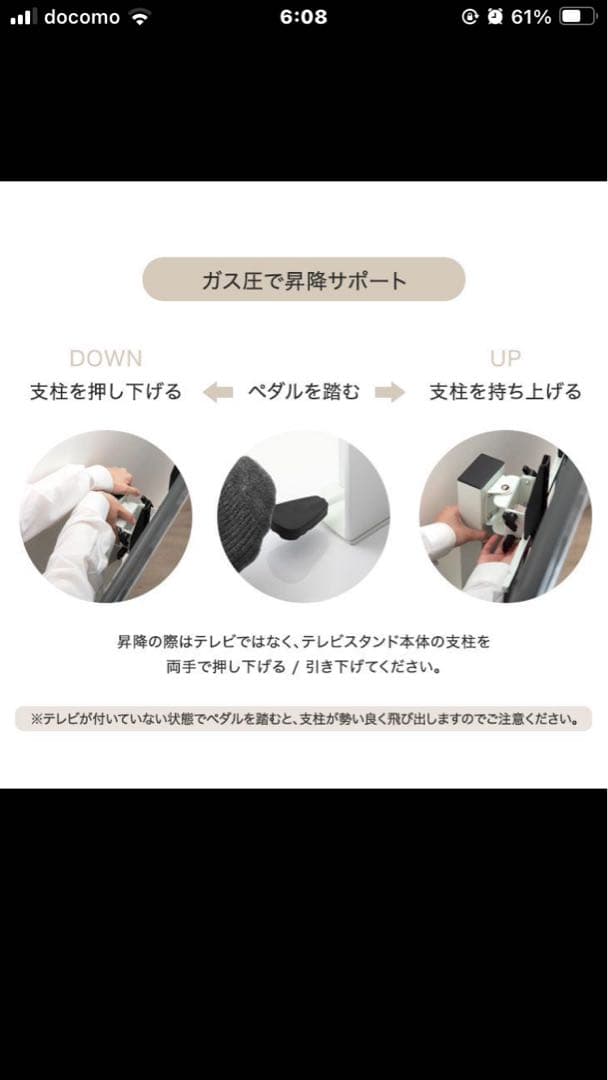 docomo 6:08 61%

ガス圧で昇降サポート

DOWN
支柱を押し下げる

ペダルを踏む

UP
支柱を持ち上げる

昇降の際はテレビではなく、テレビスタンド本体の支柱を両手で押し下げる / 引き下げてください。

※テレビが付いていない状態でペダルを踏むと、支柱が勢い良く飛び出しますのでご注意ください。