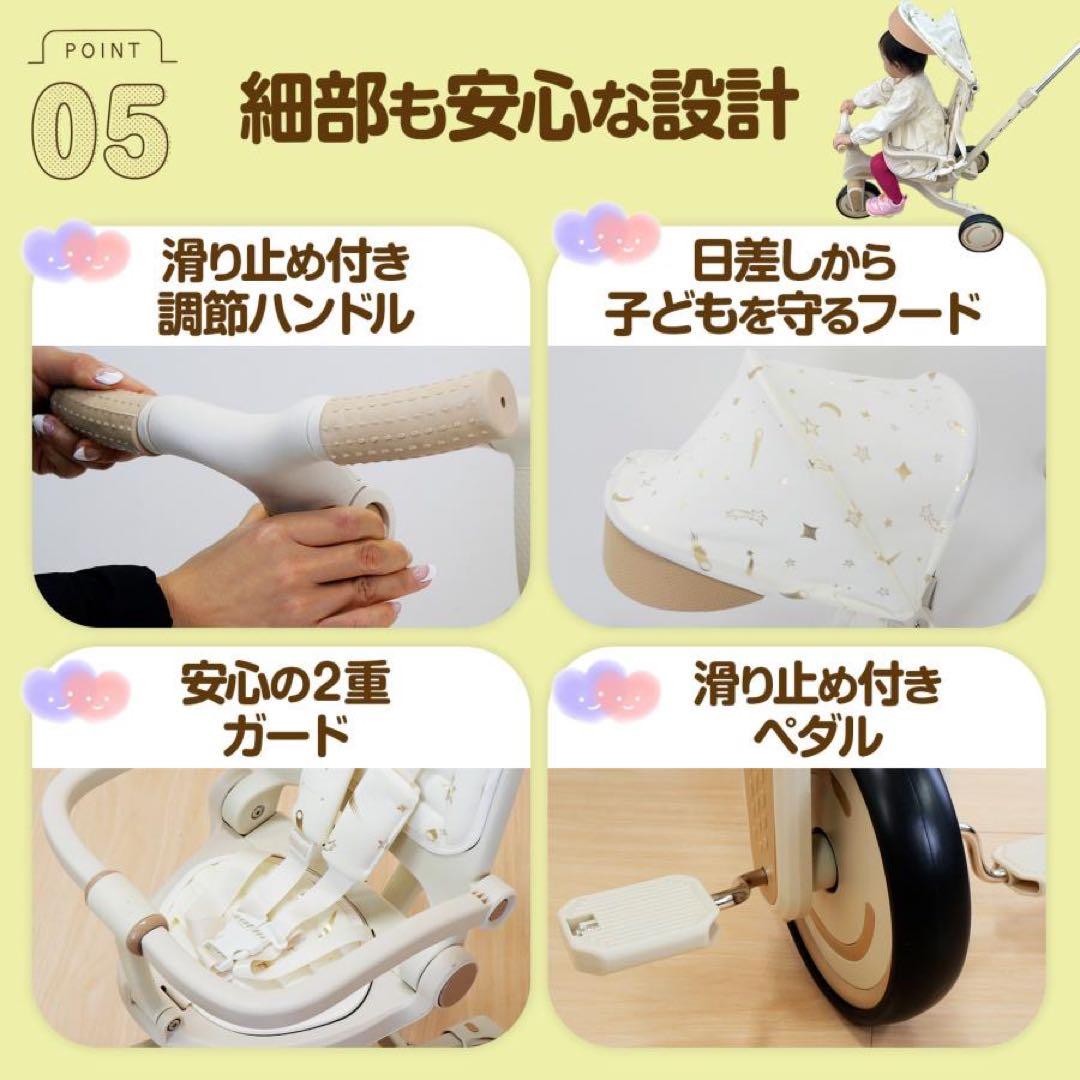 POINT
05
細部も安心な設計

滑り止め付き
調節ハンドル

日差しから
子どもを守るフード

安心の2重
ガード

滑り止め付き
ペダル