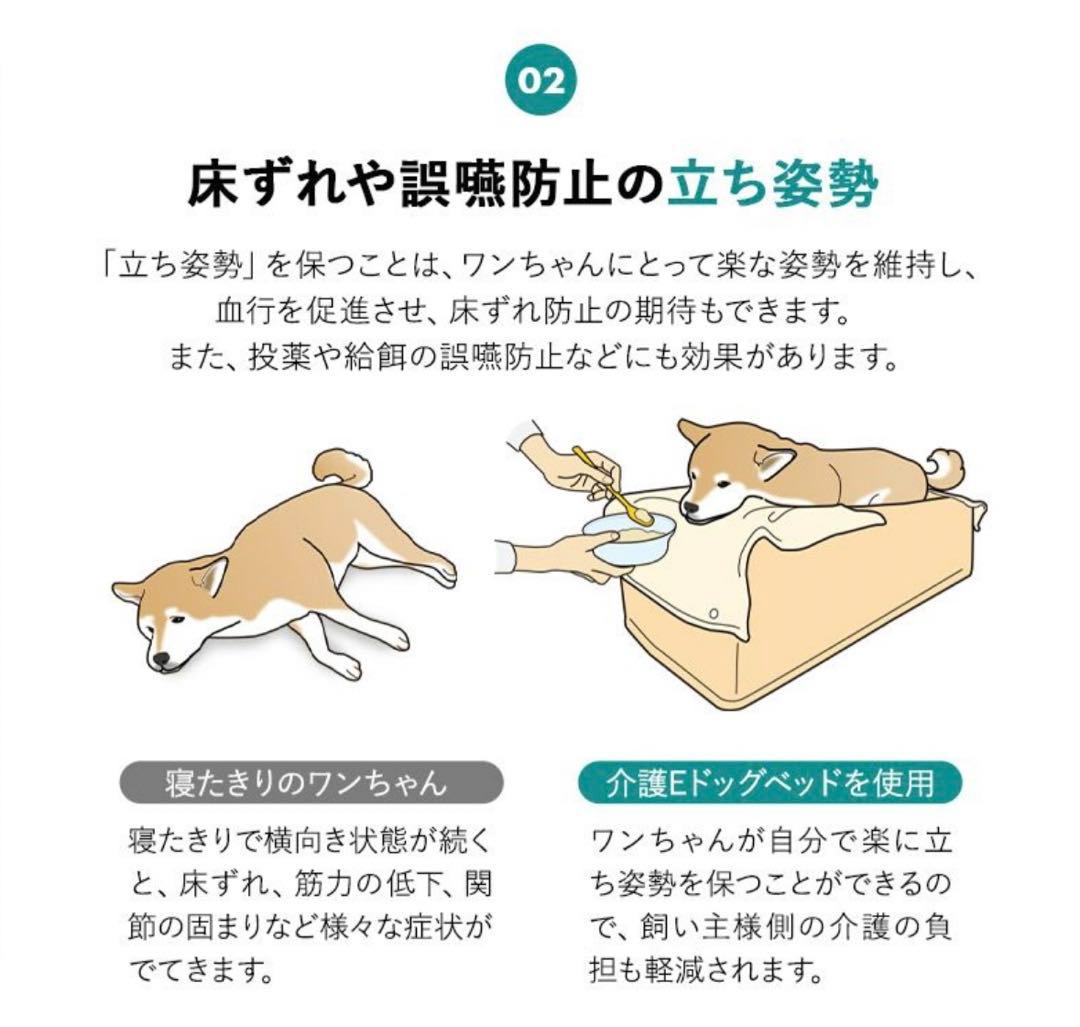 02

床ずれや誤嚥防止の立ち姿勢

「立ち姿勢」を保つことは、ワンちゃんにとって楽な姿勢を維持し、血行を促進させ、床ずれ防止の期待もできます。
また、投薬や給餌の誤嚥防止などにも効果があります。

寝たきりのワンちゃん

寝たきりで横向き状態が続くと、床ずれ、筋力の低下、関節の固まりなど様々な症状がでてきます。

介護Eドッグベッドを使用

ワンちゃんが自分で楽に立ち姿勢を保つことができるので、飼い主様側の介護の負担も軽減されます。