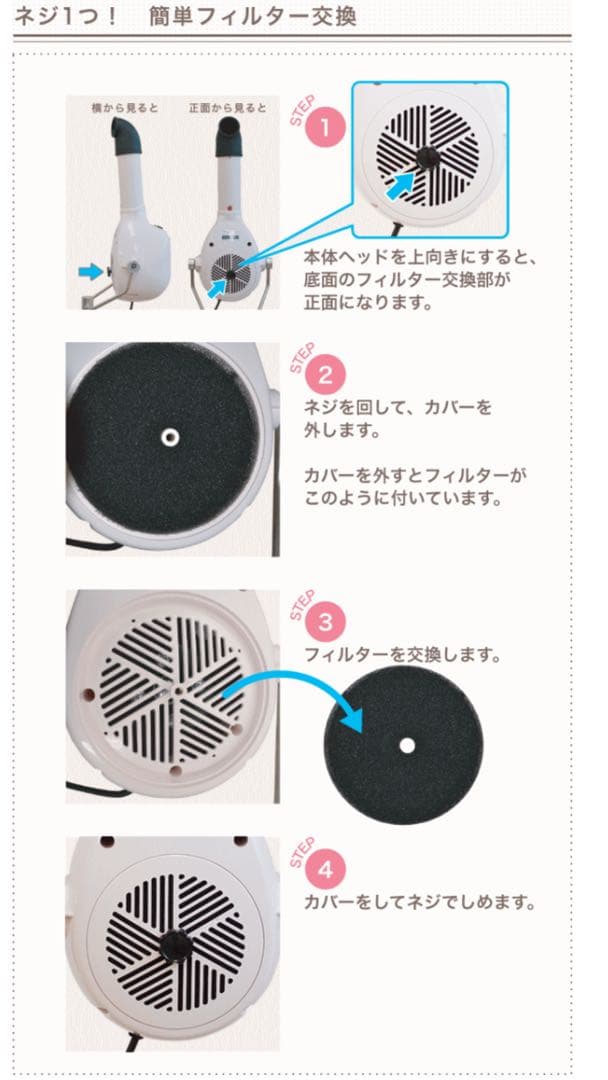 ネジ1つ！　簡単フィルター交換

横から見ると　正面から見ると

STEP 1

本体ヘッドを上向きにすると、底面のフィルター交換部が正面になります。

STEP 2

ネジを回して、カバーを外します。

カバーを外すとフィルターがこのように付いています。

STEP 3

フィルターを交換します。

STEP 4

カバーをしてネジでしめます。