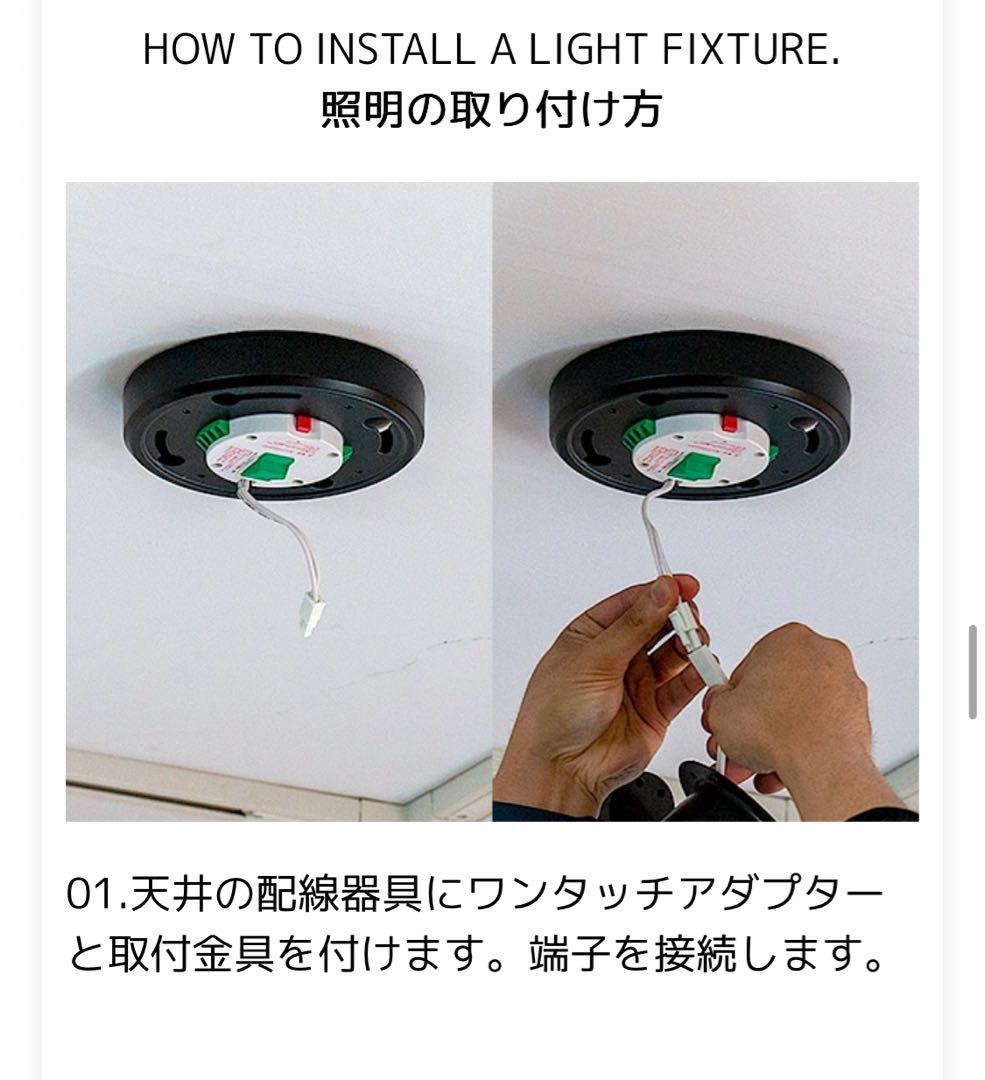 HOW TO INSTALL A LIGHT FIXTURE.
照明の取り付け方

01.天井の配線器具にワンタッチアダプターと取付金具を付けます。端子を接続します。