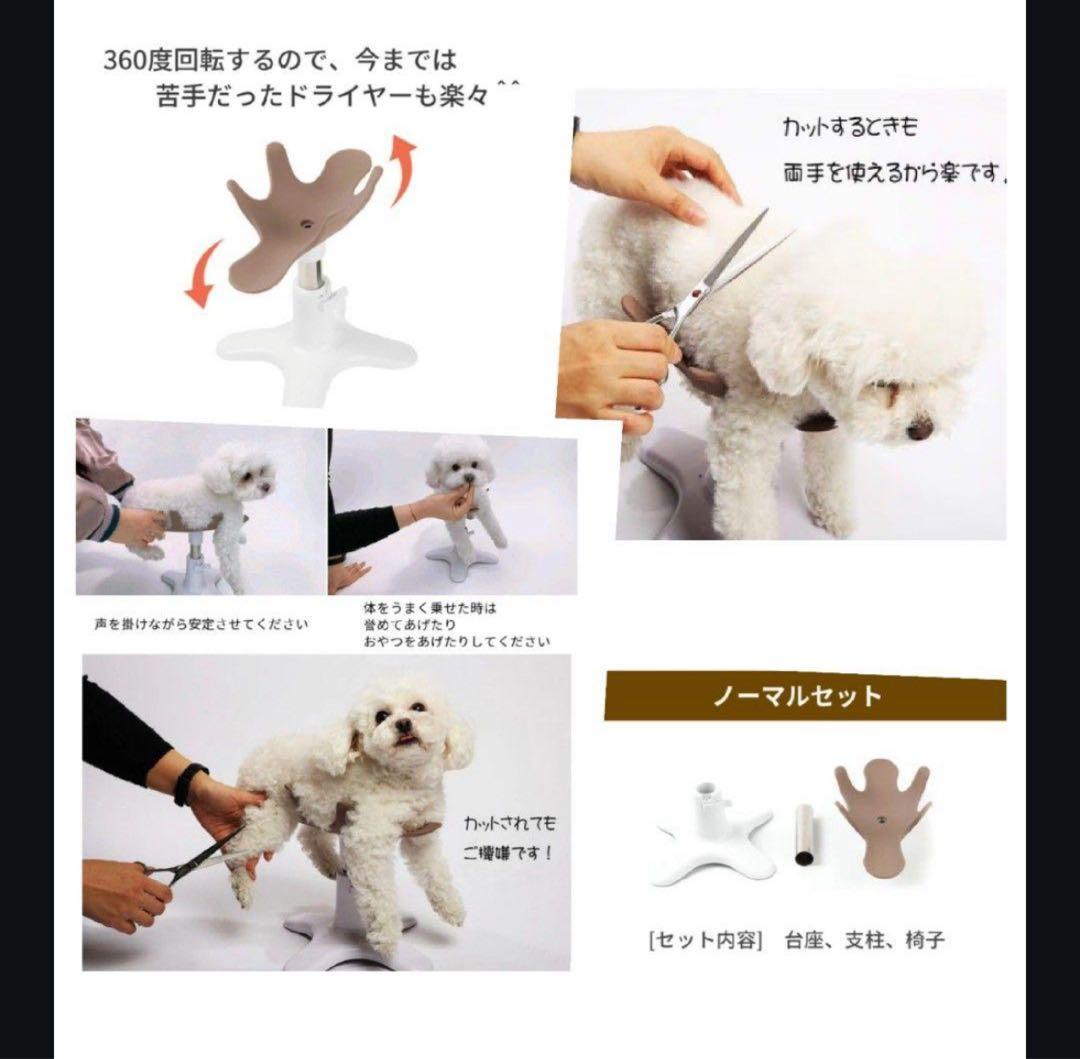 360度回転するので、今までは
苦手だったドライヤーも楽々^^

カットするときも
両手を使えるから楽です。

声を掛けながら安定させてください

体をうまく乗せた時は
誉めてあげたり
おやつをあげたりしてください

カットされても
ご機嫌です！

ノーマルセット

[セット内容]　台座、支柱、椅子