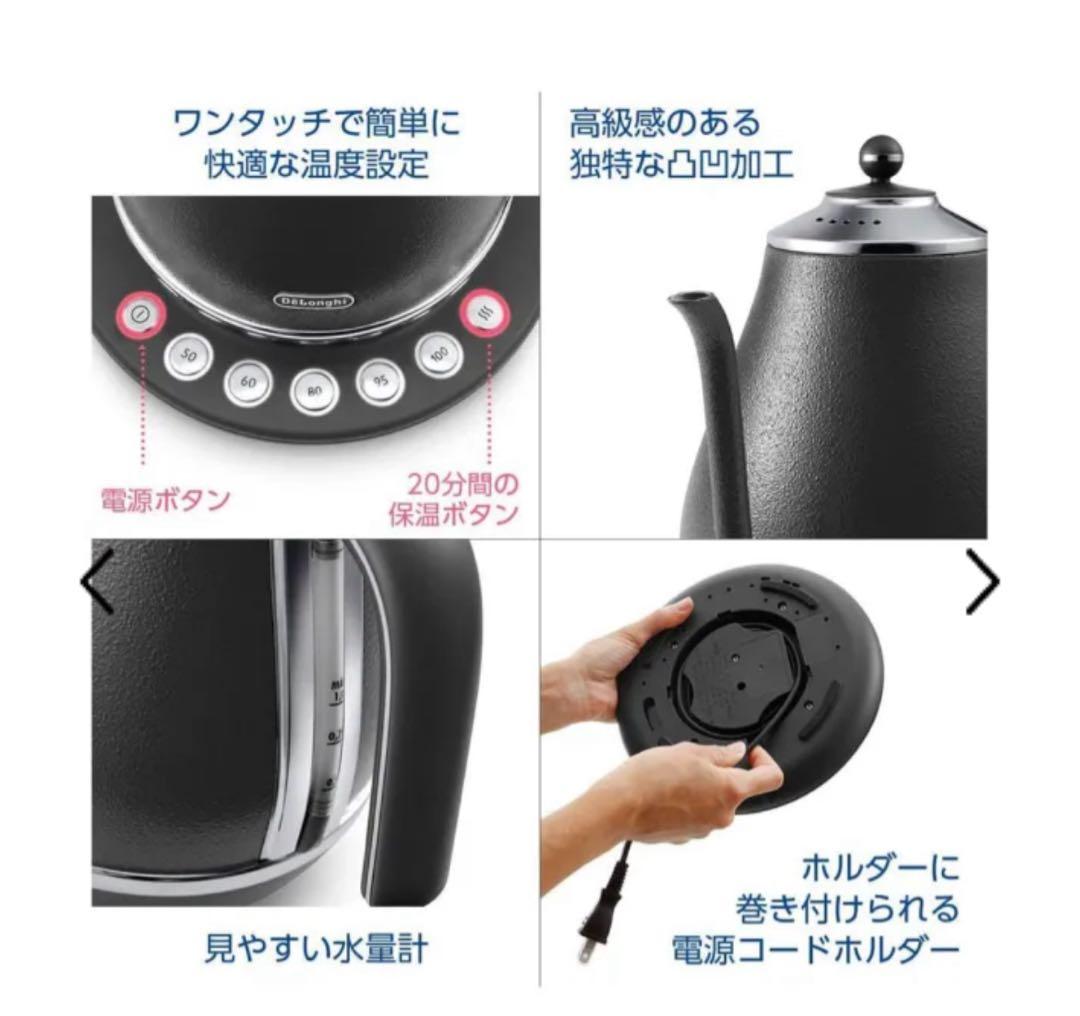 ワンタッチで簡単に
快適な温度設定

DeLonghi

50
60
80
95
100

電源ボタン

20分間の
保温ボタン

高級感のある
独特な凸凹加工

見やすい水量計

ホルダーに
巻き付けられる
電源コードホルダー