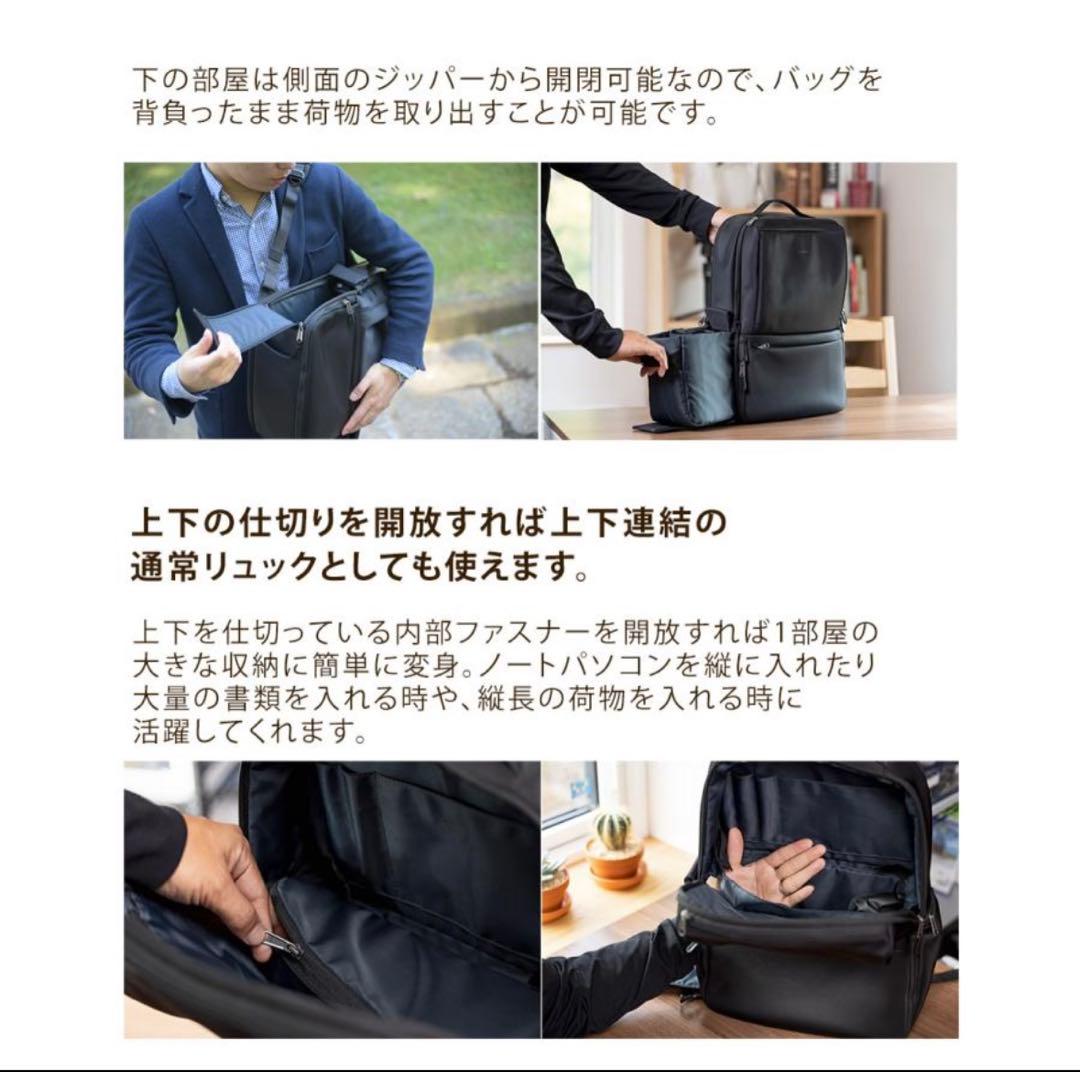 下の部屋は側面のジッパーから開閉可能なので、バッグを背負ったまま荷物を取り出すことが可能です。

上下の仕切りを開放すれば上下連結の通常リュックとしても使えます。

上下を仕切っている内部ファスナーを開放すれば1部屋の大きな収納に簡単に変身。ノートパソコンを縦に入れたり大量の書類を入れる時や、縦長の荷物を入れる時に活躍してくれます。