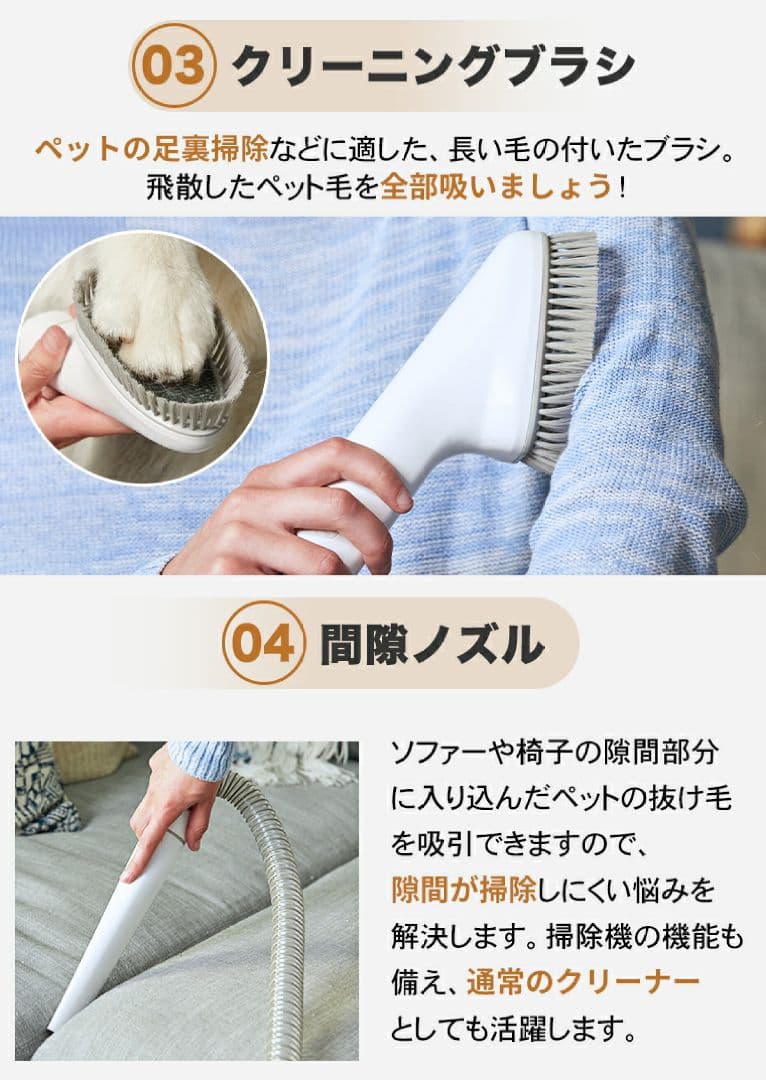 03 クリーニングブラシ

ペットの足裏掃除などに適した、長い毛の付いたブラシ。飛散したペット毛を全部吸いましょう！

04 間隙ノズル

ソファーや椅子の隙間部分に入り込んだペットの抜け毛を吸引できますので、隙間が掃除しにくい悩みを解決します。掃除機の機能も備え、通常のクリーナーとしても活躍します。