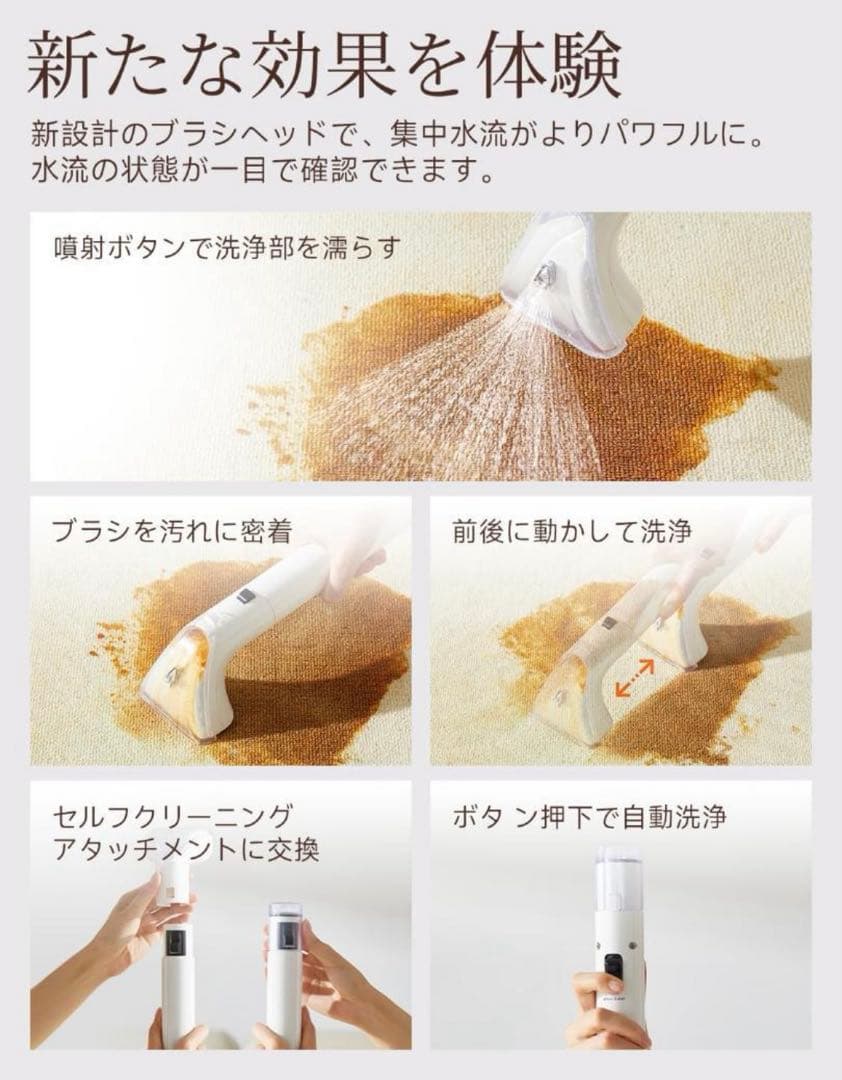 新たな効果を体験

新設計のブラシヘッドで、集中水流がよりパワフルに。
水流の状態が一目で確認できます。

噴射ボタンで洗浄部を濡らす

ブラシを汚れに密着

前後に動かして洗浄

セルフクリーニング
アタッチメントに交換

ボタン押下で自動洗浄