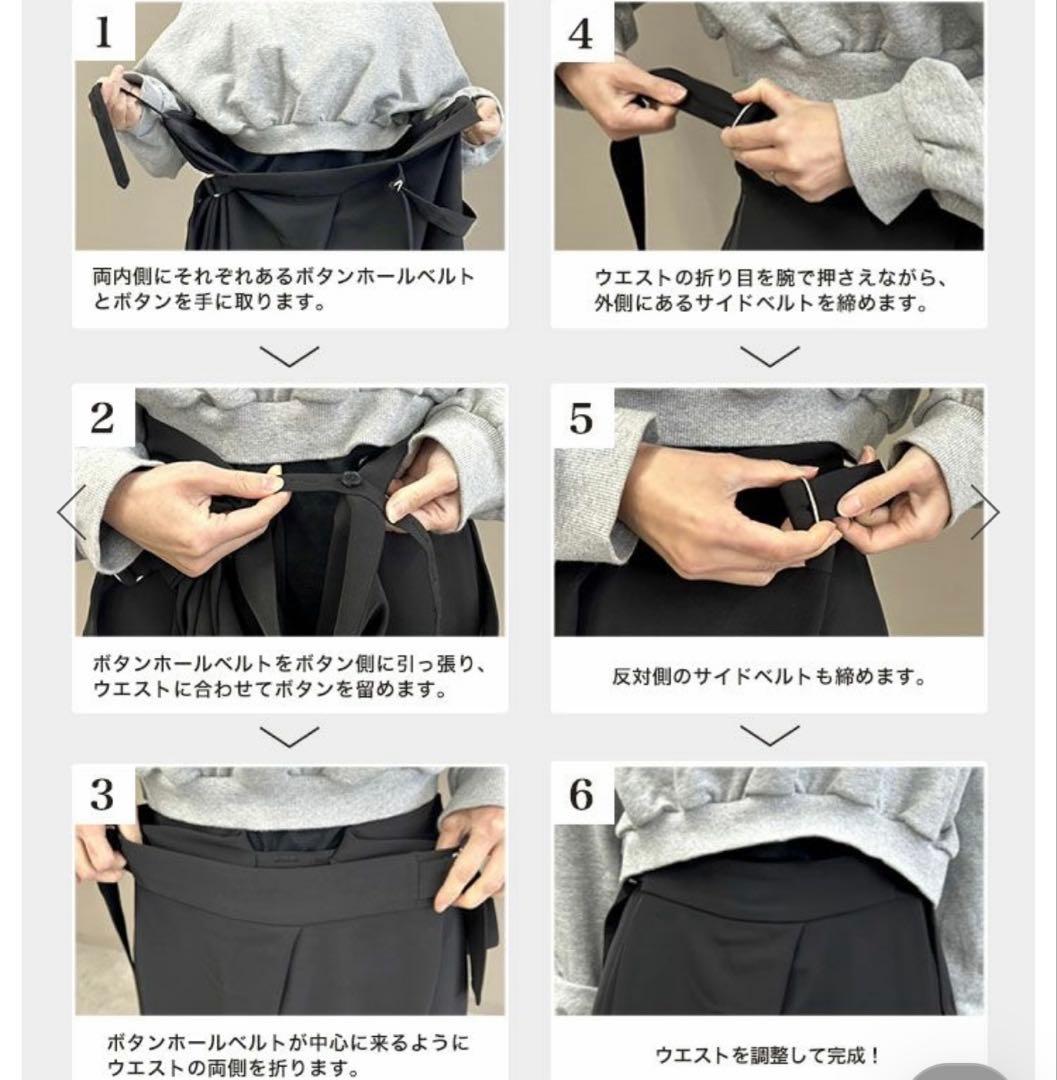 1

両内側にそれぞれあるボタンホールベルトとボタンを手に取ります。

2

ボタンホールベルトをボタン側に引っ張り、ウエストに合わせてボタンを留めます。

3

ボタンホールベルトが中心に来るようにウエストの両側を折ります。

4

ウエストの折り目を腕で押さえながら、外側にあるサイドベルトを締めます。

5

反対側のサイドベルトも締めます。

6

ウエストを調整して完成！