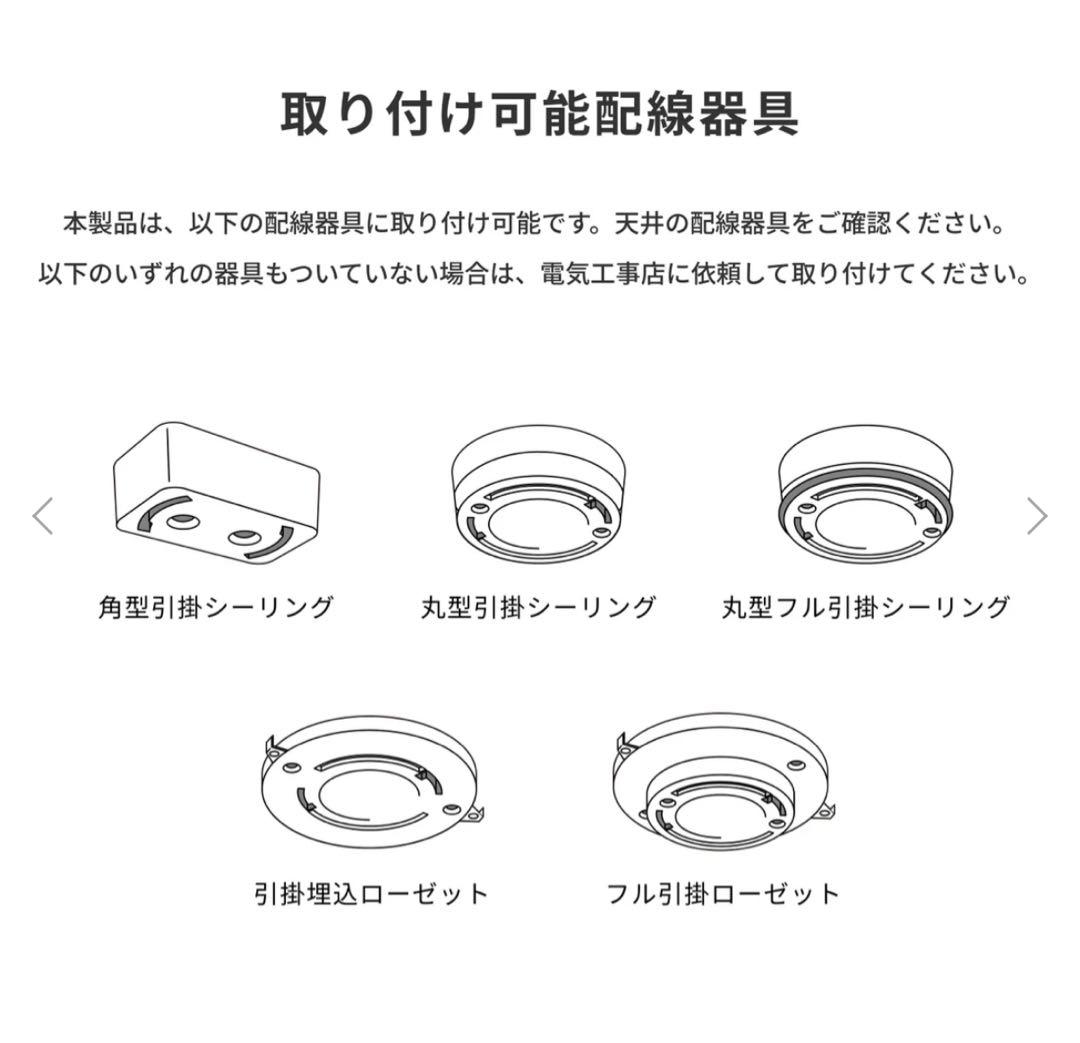 取り付け可能配線器具

本製品は、以下の配線器具に取り付け可能です。天井の配線器具をご確認ください。
以下のいずれの器具もついていない場合は、電気工事店に依頼して取り付けてください。

角型引掛シーリング

丸型引掛シーリング

丸型フル引掛シーリング

引掛埋込ローゼット

フル引掛ローゼット