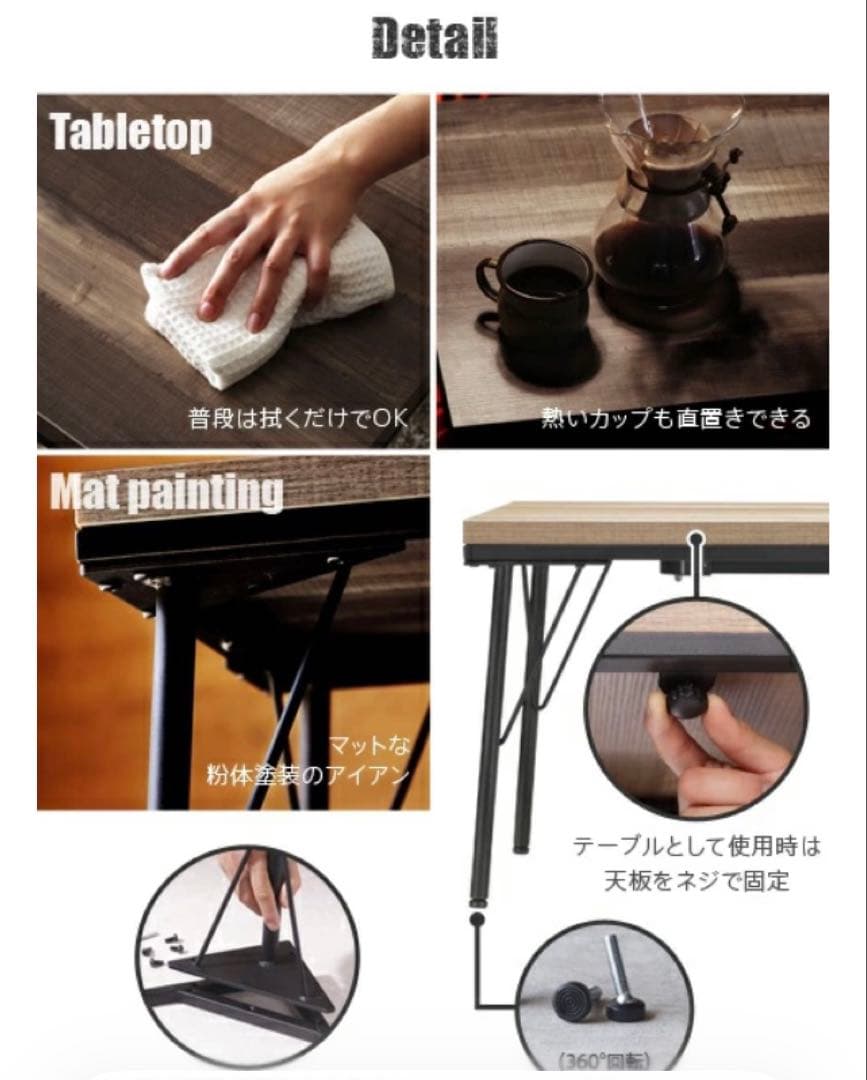 Detail

Tabletop

普段は拭くだけでOK

熱いカップも直置きできる

Mat painting

マットな
粉体塗装のアイアン

テーブルとして使用時は
天板をネジで固定

(360°回転)