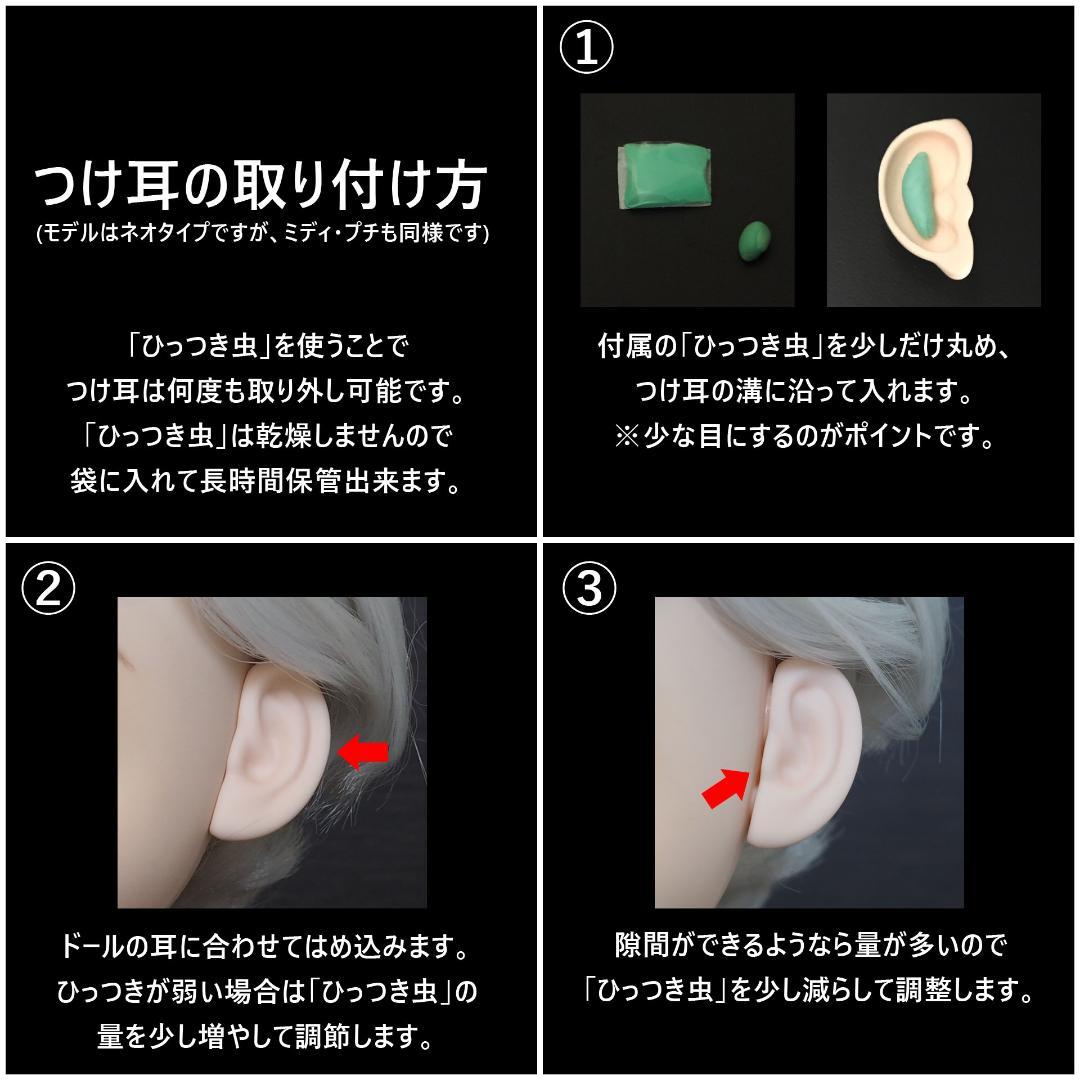 つけ耳の取り付け方
(モデルはネオタイプですが、ミディ・プチも同様です)

「ひっつき虫」を使うことで
つけ耳は何度も取り外し可能です。
「ひっつき虫」は乾燥しませんので
袋に入れて長時間保管出来ます。

①

付属の「ひっつき虫」を少しだけ丸め、
つけ耳の溝に沿って入れます。
※少な目にするのがポイントです。

②

ドールの耳に合わせてはめ込みます。
ひっつきが弱い場合は「ひっつき虫」の
量を少し増やして調節します。

③

隙間ができるようなら量が多いので
「ひっつき虫」を少し減らして調整します。