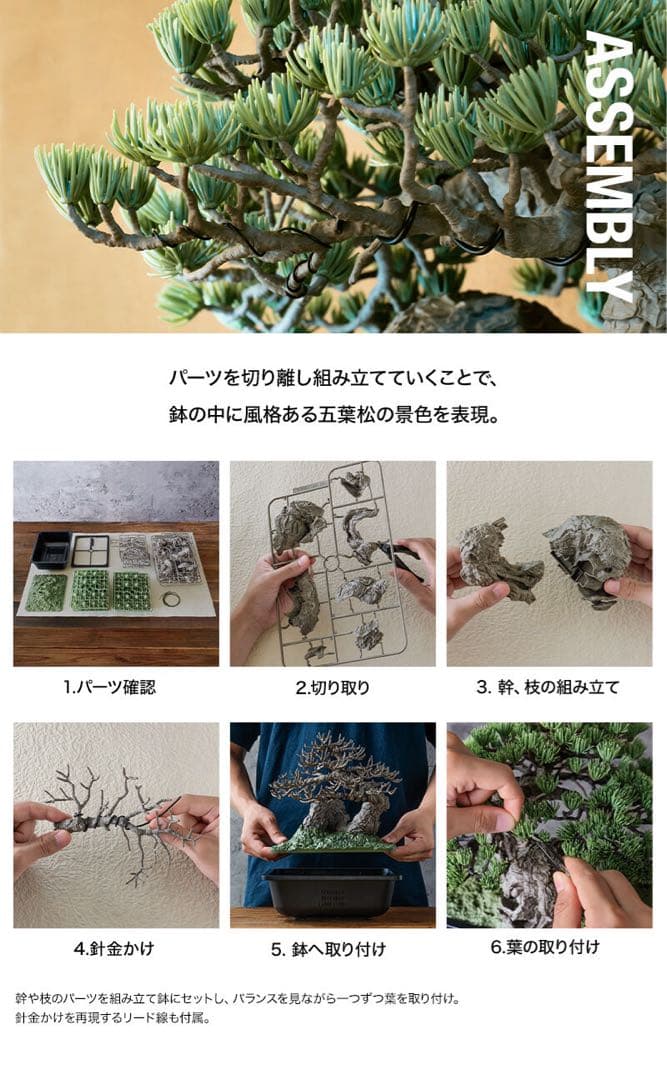 ASSEMBLY

パーツを切り離し組み立てていくことで、
鉢の中に風格ある五葉松の景色を表現。

1.パーツ確認

2.切り取り

3. 幹、枝の組み立て

4.針金かけ

5. 鉢へ取り付け

6.葉の取り付け

幹や枝のパーツを組み立て鉢にセットし、バランスを見ながら一つずつ葉を取り付け。
針金かけを再現するリード線も付属。