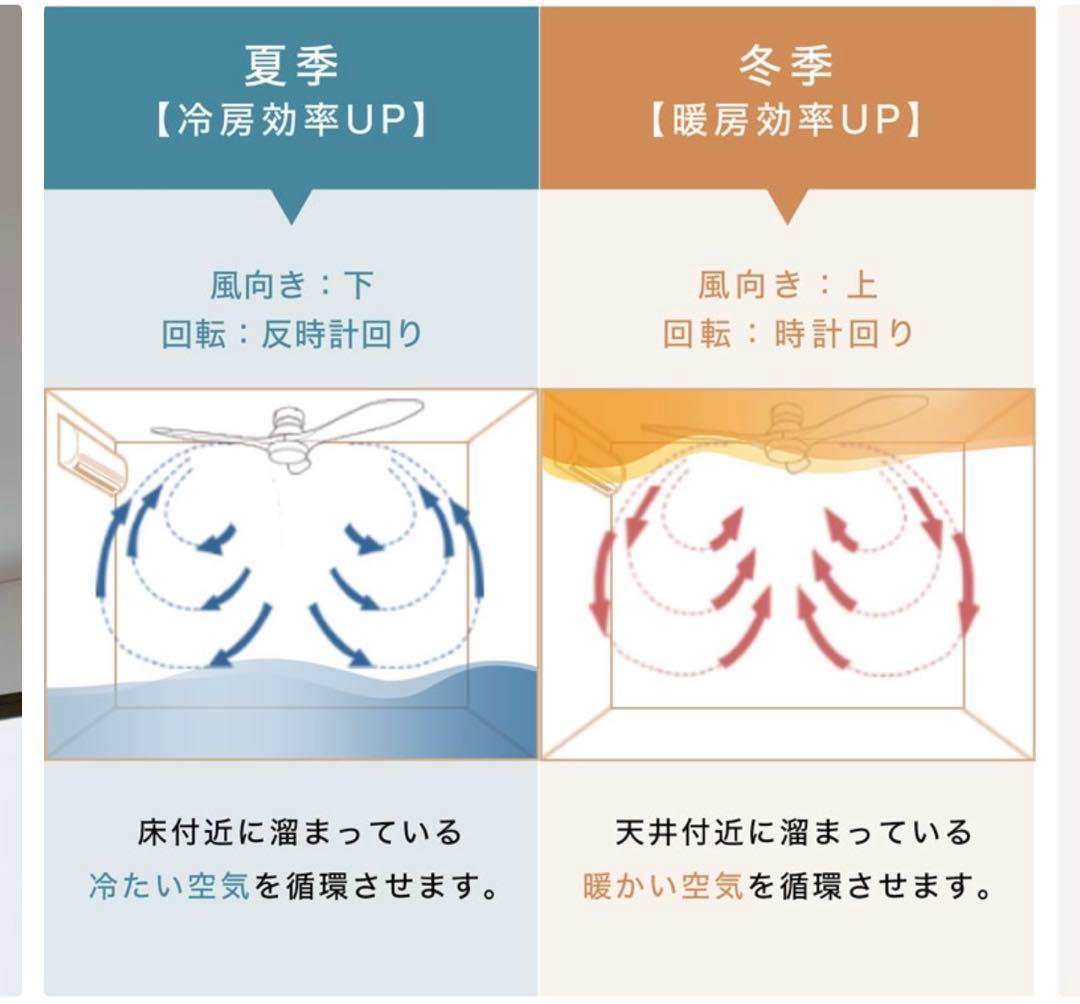 夏季
【冷房効率UP】

風向き：下
回転：反時計回り

床付近に溜まっている
冷たい空気を循環させます。

冬季
【暖房効率UP】

風向き：上
回転：時計回り

天井付近に溜まっている
暖かい空気を循環させます。