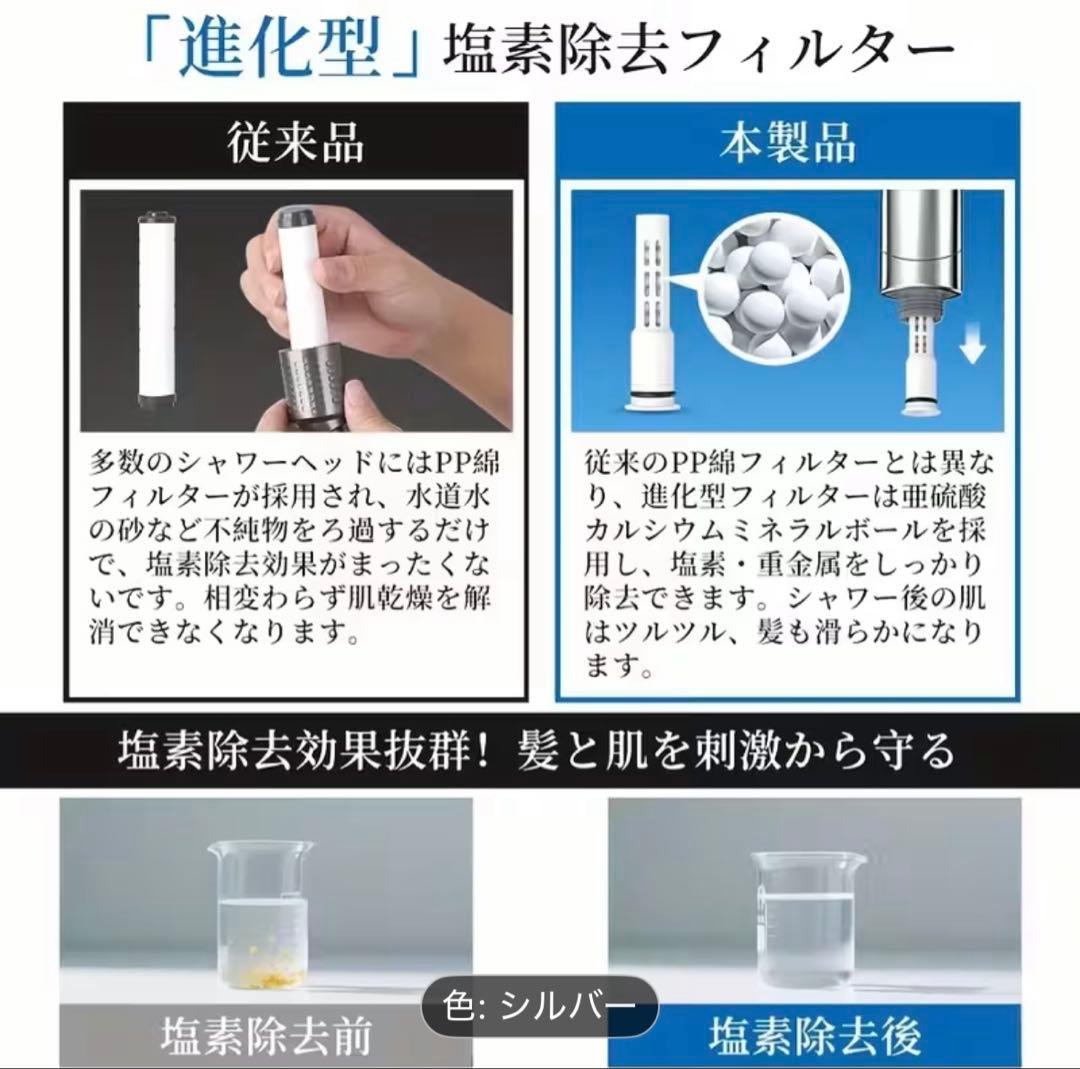 「進化型」塩素除去フィルター

従来品

多数のシャワーヘッドにはPP綿フィルターが採用され、水道水の砂など不純物をろ過するだけで、塩素除去効果がまったくないです。相変わらず肌乾燥を解消できなくなります。

本製品

従来のPP綿フィルターとは異なり、進化型フィルターは亜硫酸カルシウムミネラルボールを採用し、塩素・重金属をしっかり除去できます。シャワー後の肌はツルツル、髪も滑らかになります。

塩素除去効果抜群！髪と肌を刺激から守る

塩素除去前

色: シルバー

塩素除去後