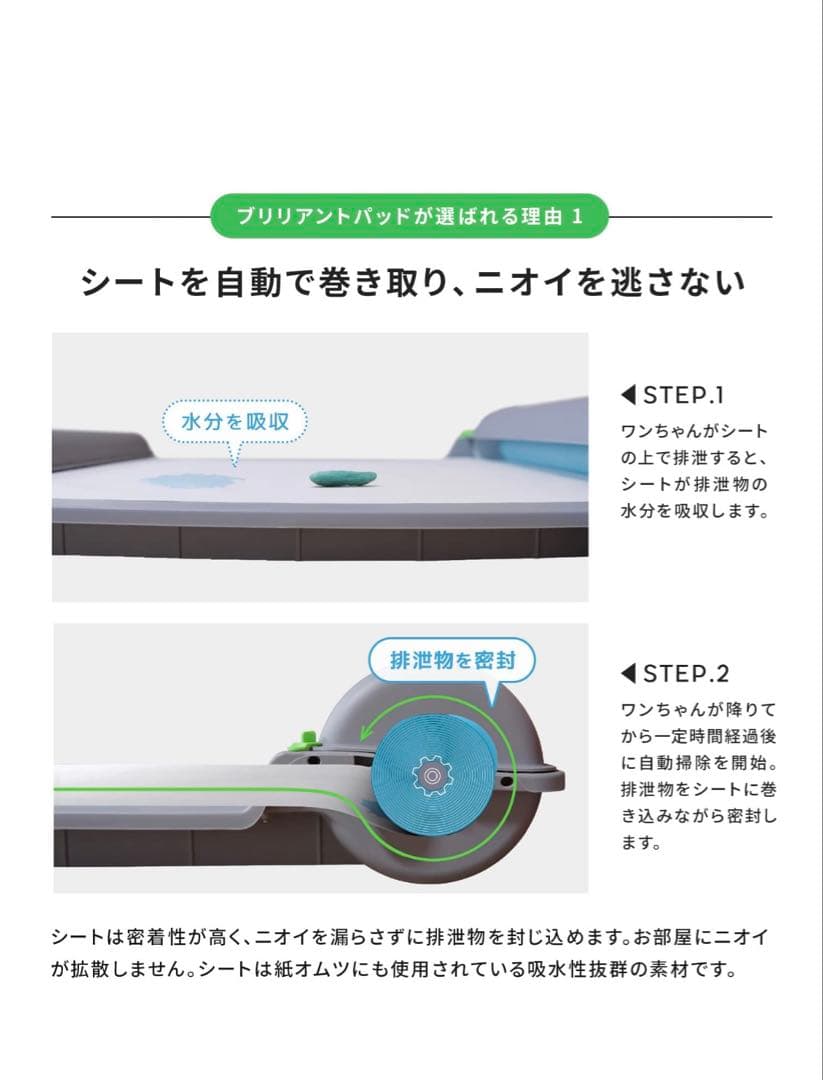 ブリリアントパッドが選ばれる理由 1

シートを自動で巻き取り、ニオイを逃さない

水分を吸収

◀STEP.1

ワンちゃんがシートの上で排泄すると、シートが排泄物の水分を吸収します。

排泄物を密封

◀STEP.2

ワンちゃんが降りてから一定時間経過後に自動掃除を開始。排泄物をシートに巻き込みながら密封します。

シートは密着性が高く、ニオイを漏らさずに排泄物を封じ込めます。お部屋にニオイが拡散しません。シートは紙オムツにも使用されている吸水性抜群の素材です。