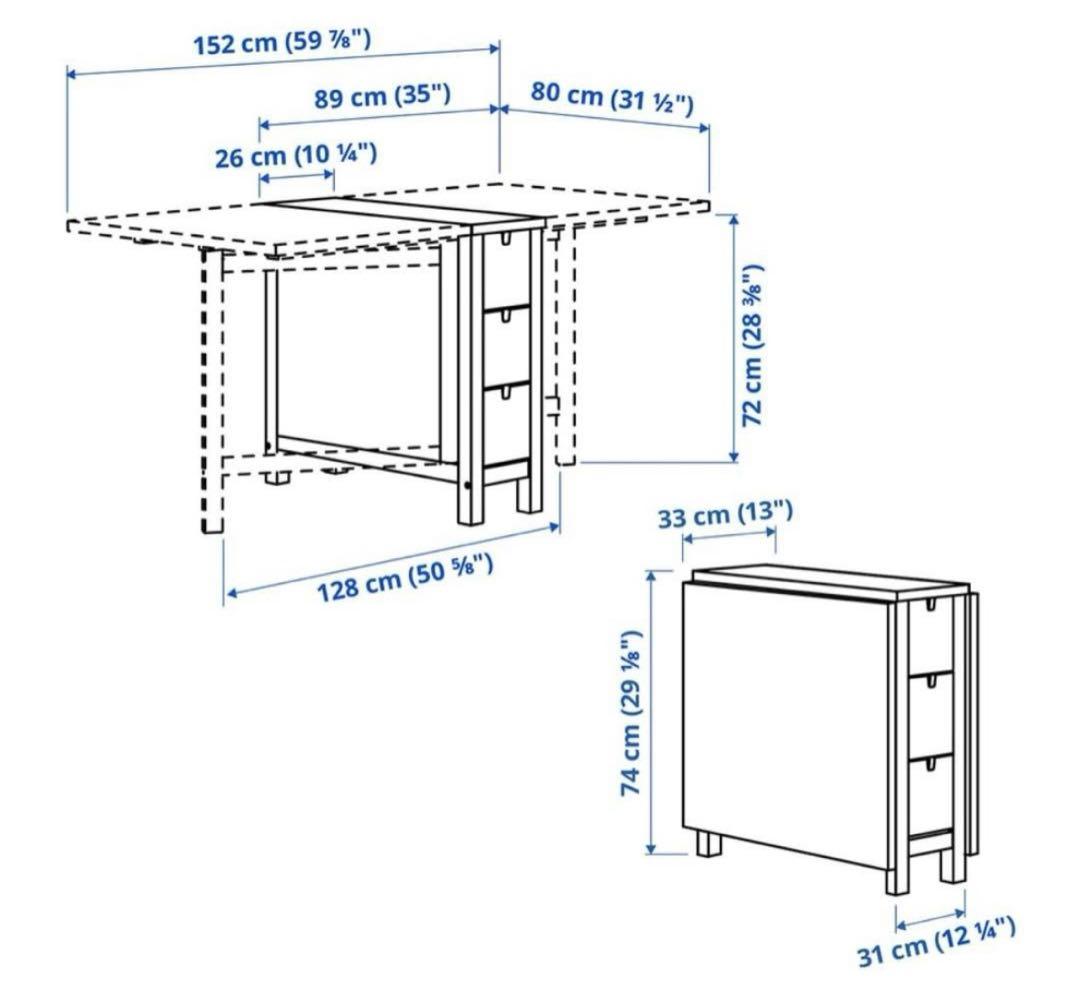 152 cm (59 ⅞")

89 cm (35")

80 cm (31 ½")

26 cm (10 ¼")

72 cm (28 ⅜")

128 cm (50 ⅝")

33 cm (13")

74 cm (29 ⅛")

31 cm (12 ¼")