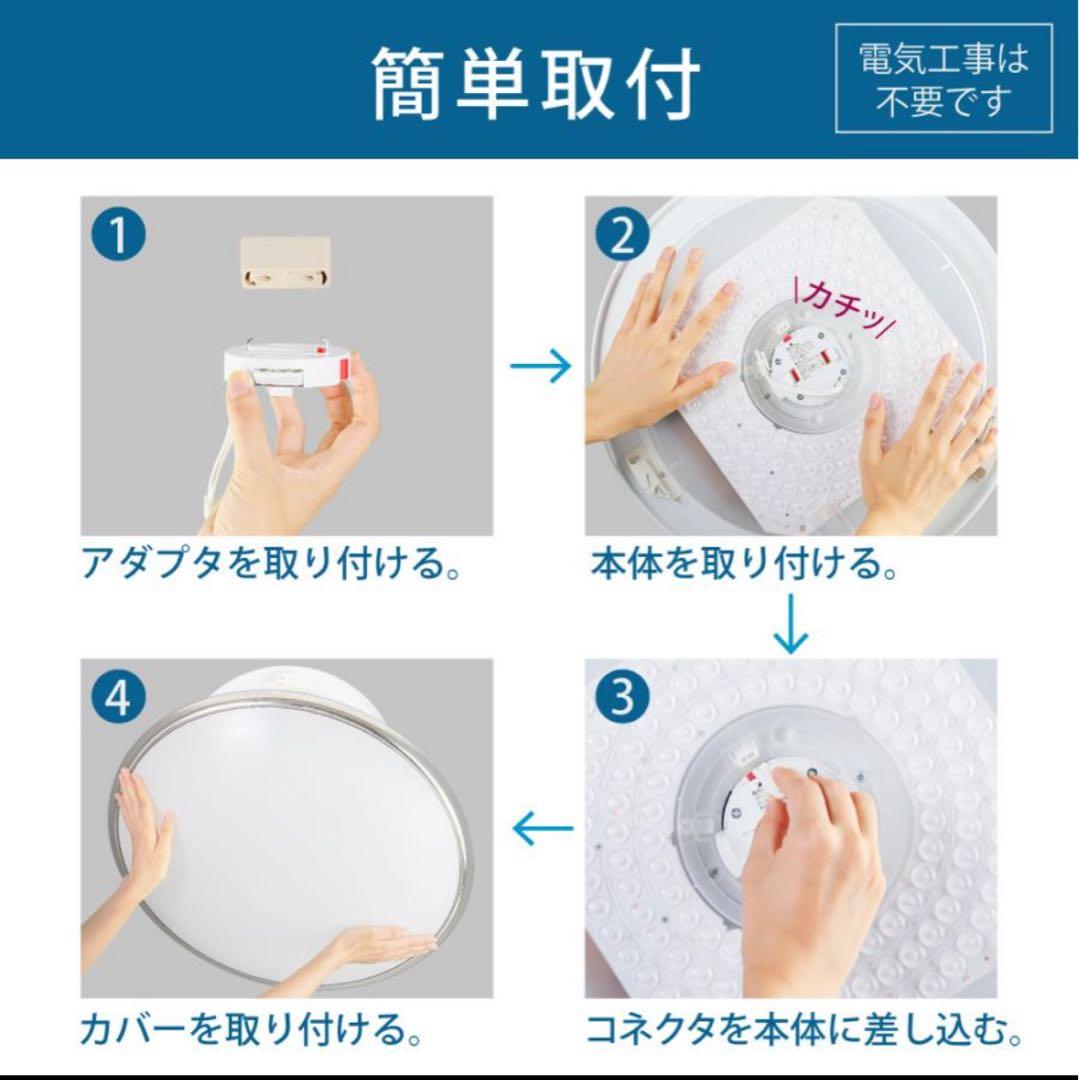 簡単取付

電気工事は不要です

1

アダプタを取り付ける。

2

カチッ

本体を取り付ける。

3

コネクタを本体に差し込む。

4

カバーを取り付ける。