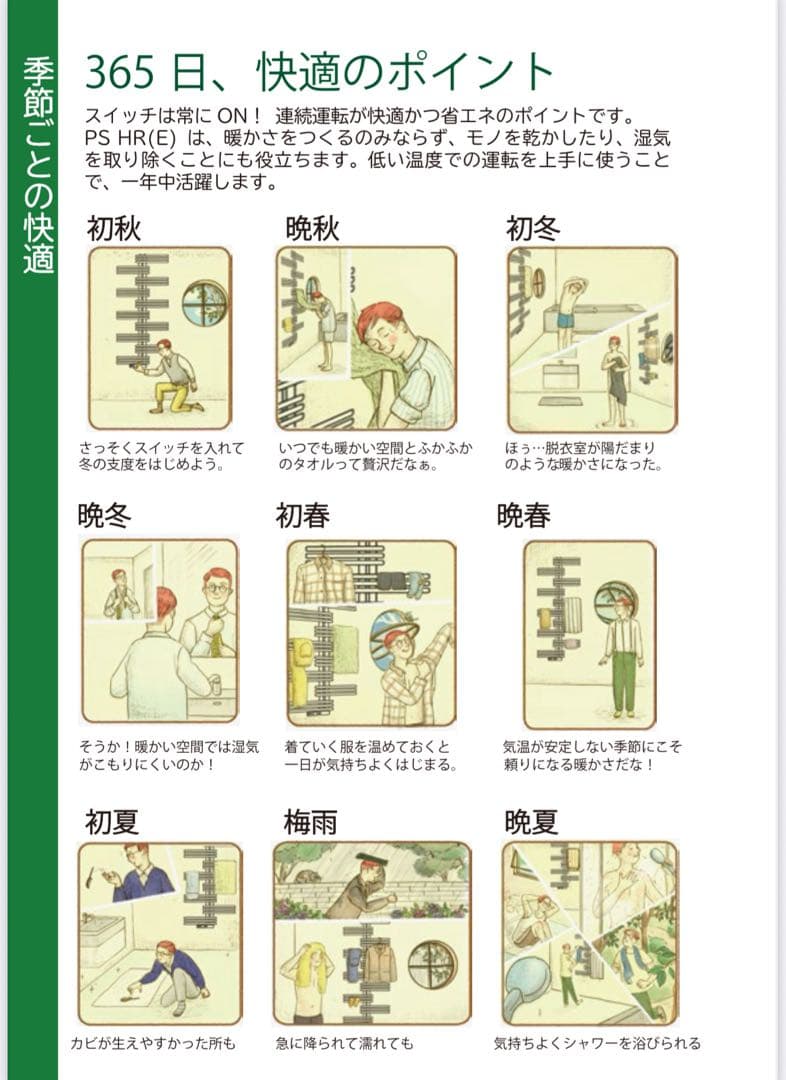 季節ごとの快適

365 日、快適のポイント

スイッチは常に ON！ 連続運転が快適かつ省エネのポイントです。PS HR(E) は、暖かさをつくるのみならず、モノを乾かしたり、湿気を取り除くことにも役立ちます。低い温度での運転を上手に使うことで、一年中活躍します。

初秋

さっそくスイッチを入れて冬の支度をはじめよう。

晩秋

いつでも暖かい空間とふかふかのタオルって贅沢だなぁ。

初冬

ほぅ…脱衣室が陽だまりのような暖かさになった。

晩冬

そうか！暖かい空間では湿気がこもりにくいのか！

初春

着ていく服を温めておくと一日が気持ちよくはじまる。

晩春

気温が安定しない季節にこそ頼りになる暖かさだな！

初夏

カビが生えやすかった所も

梅雨

急に降られて濡れても

晩夏

気持ちよくシャワーを浴びられる