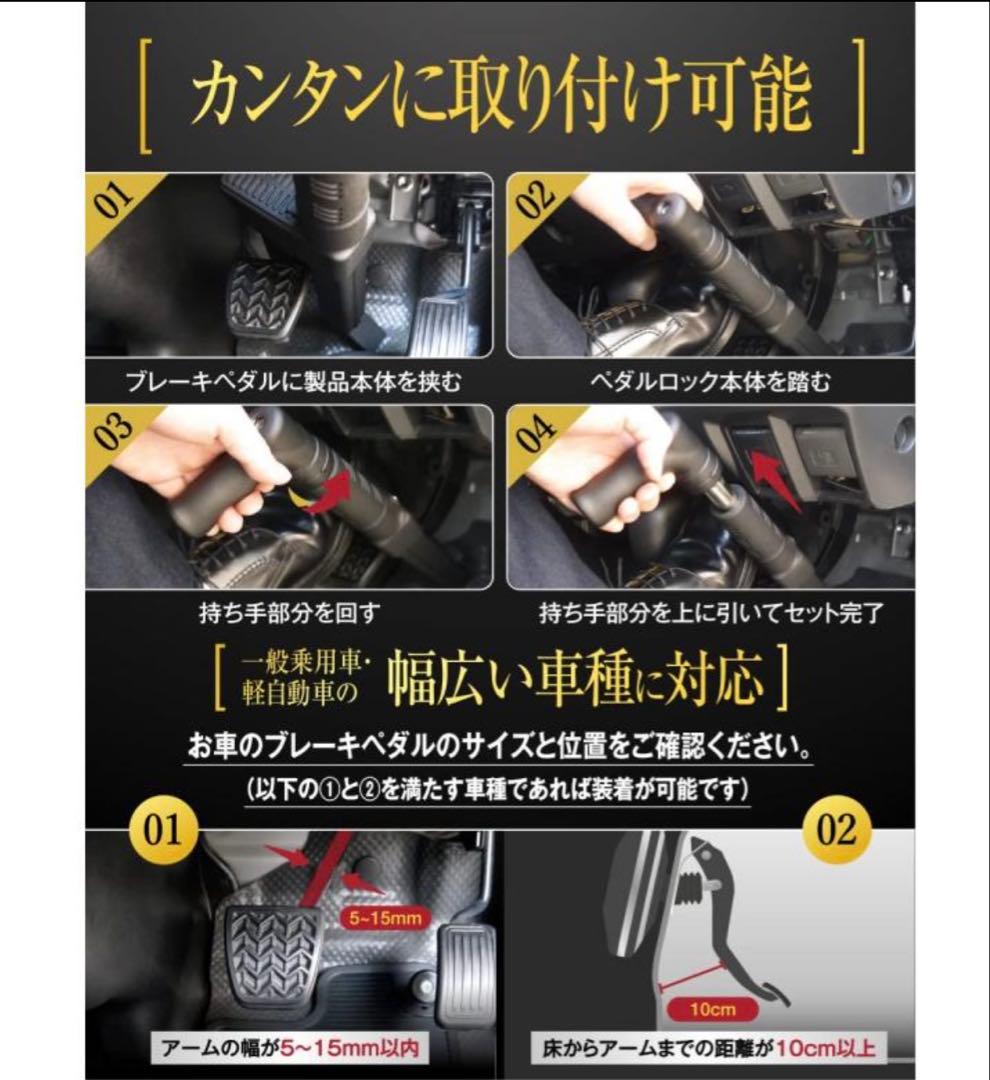 [ カンタンに取り付け可能 ]

01

ブレーキペダルに製品本体を挟む

02

ペダルロック本体を踏む

03

持ち手部分を回す

04

持ち手部分を上に引いてセット完了

[ 一般乗用車・軽自動車の 幅広い車種に対応 ]

お車のブレーキペダルのサイズと位置をご確認ください。

(以下の①と②を満たす車種であれば装着が可能です)

01

5~15mm

アームの幅が5~15mm以内

02

10cm

床からアームまでの距離が10cm以上