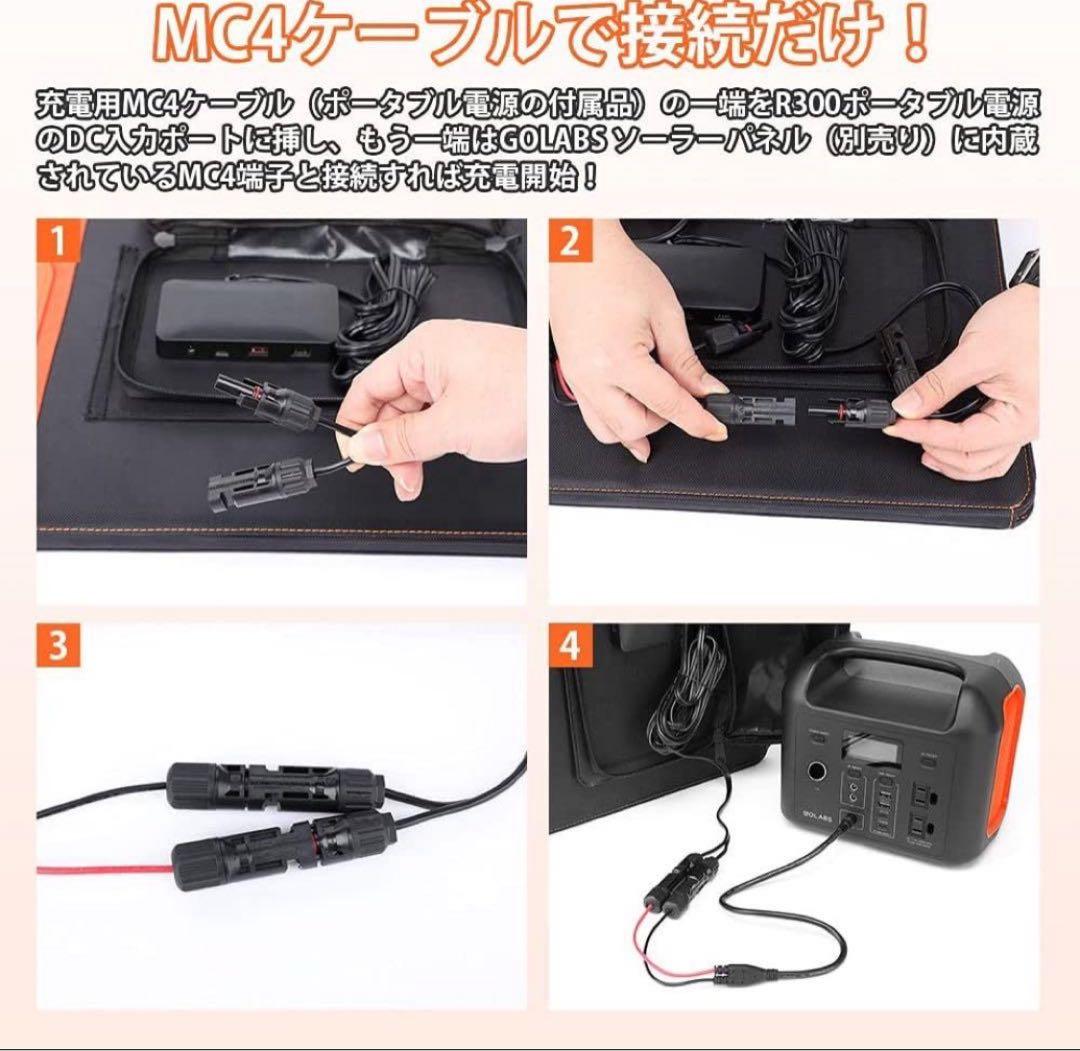 MC4ケーブルで接続だけ！

充電用MC4ケーブル（ポータブル電源の付属品）の一端をR300ポータブル電源のDC入力ポートに挿し、もう一端はGOLABS ソーラーパネル（別売り）に内蔵されているMC4端子と接続すれば充電開始！

1

2

3

4

GOLABS