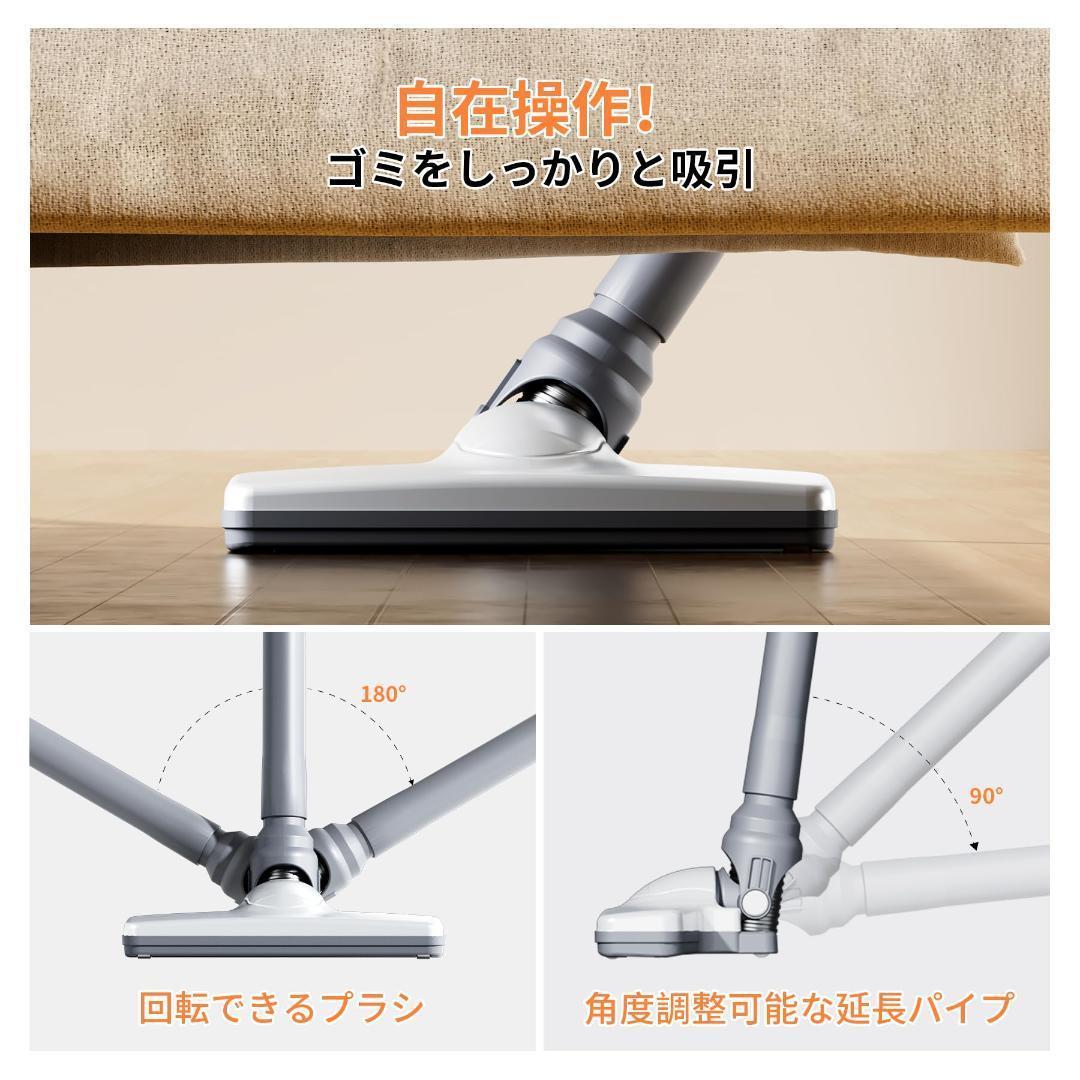 自在操作!
ゴミをしっかりと吸引

180°

回転できるブラシ

90°

角度調整可能な延長パイプ