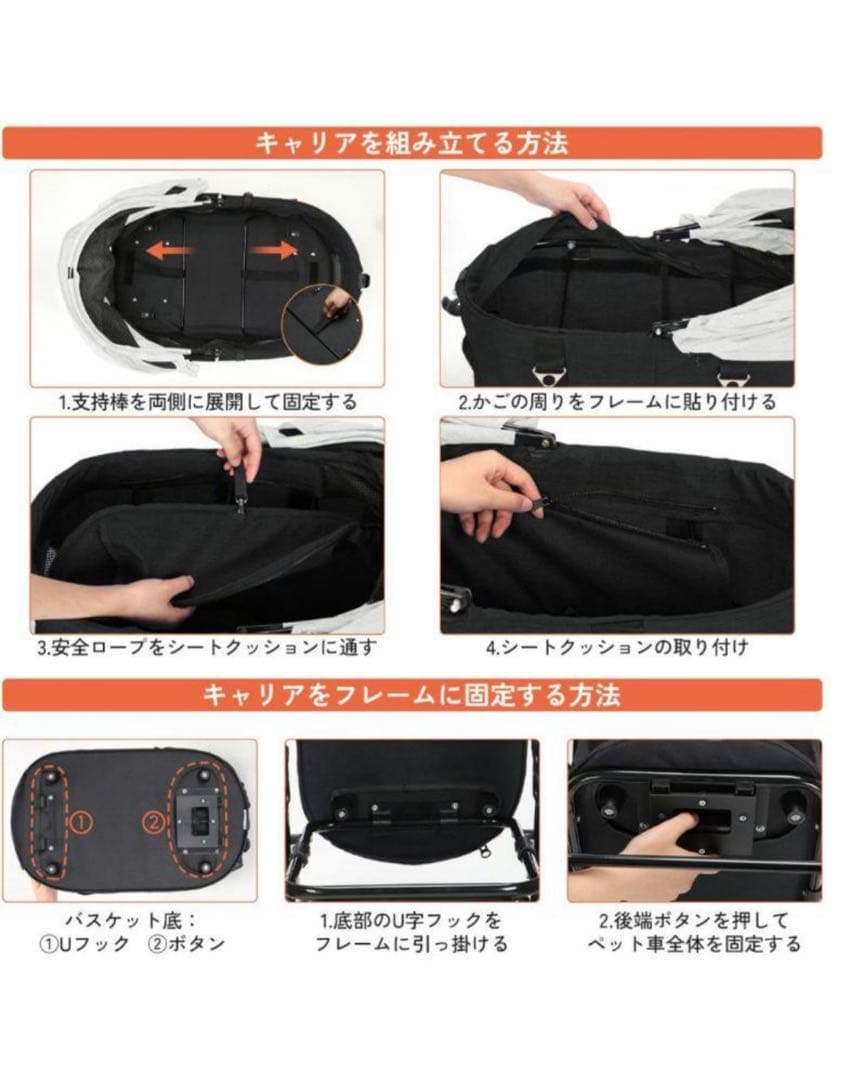 キャリアを組み立てる方法

1.支持棒を両側に展開して固定する

2.かごの周りをフレームに貼り付ける

3.安全ロープをシートクッションに通す

4.シートクッションの取り付け

キャリアをフレームに固定する方法

①

②

バスケット底：
①Uフック ②ボタン

1.底部のU字フックを
フレームに引っ掛ける

2.後端ボタンを押して
ペット車全体を固定する